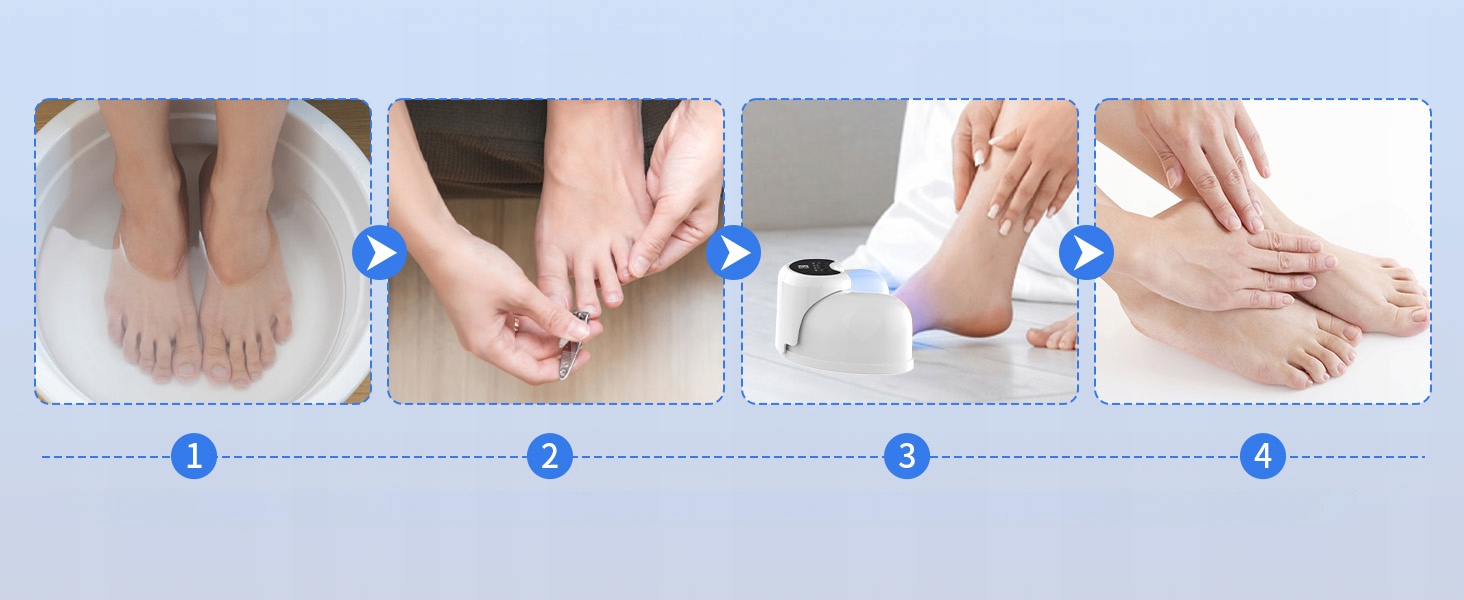 1

2

3

4