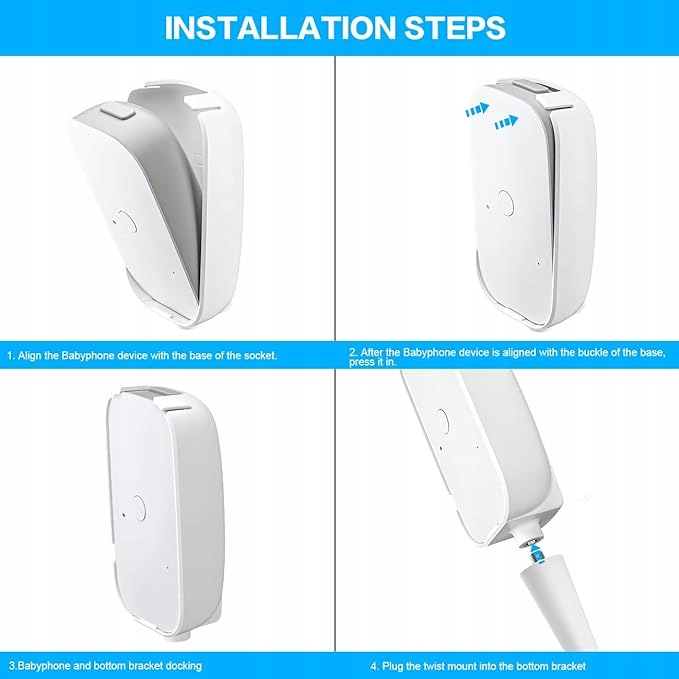 INSTALLATION STEPS

1. Align the Babyphone device with the base of the socket.

2. After the Babyphone device is aligned with the buckle of the base, press it in.

3.Babyphone and bottom bracket docking

4. Plug the twist mount into the bottom bracket