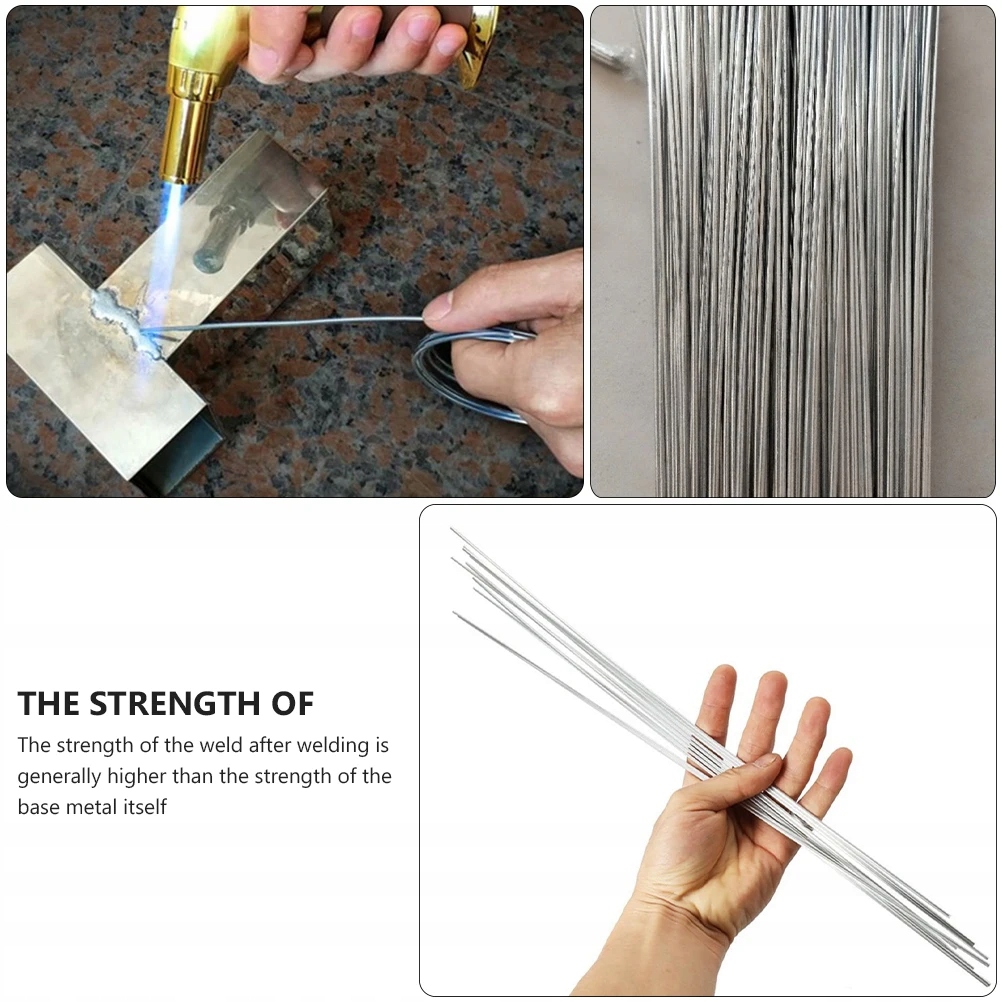 THE STRENGTH OF

The strength of the weld after welding is generally higher than the strength of the base metal itself