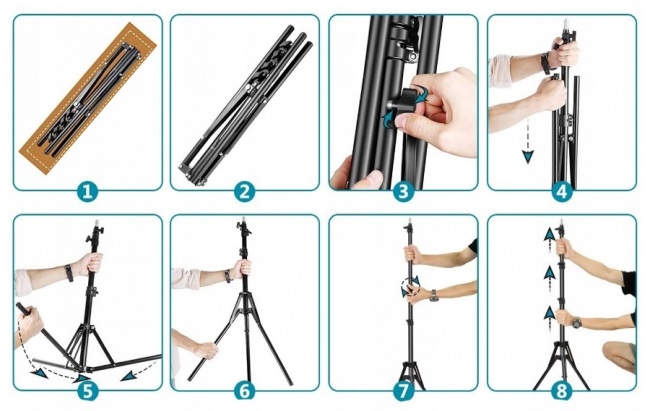 1
2
3
4
5
6
7
8