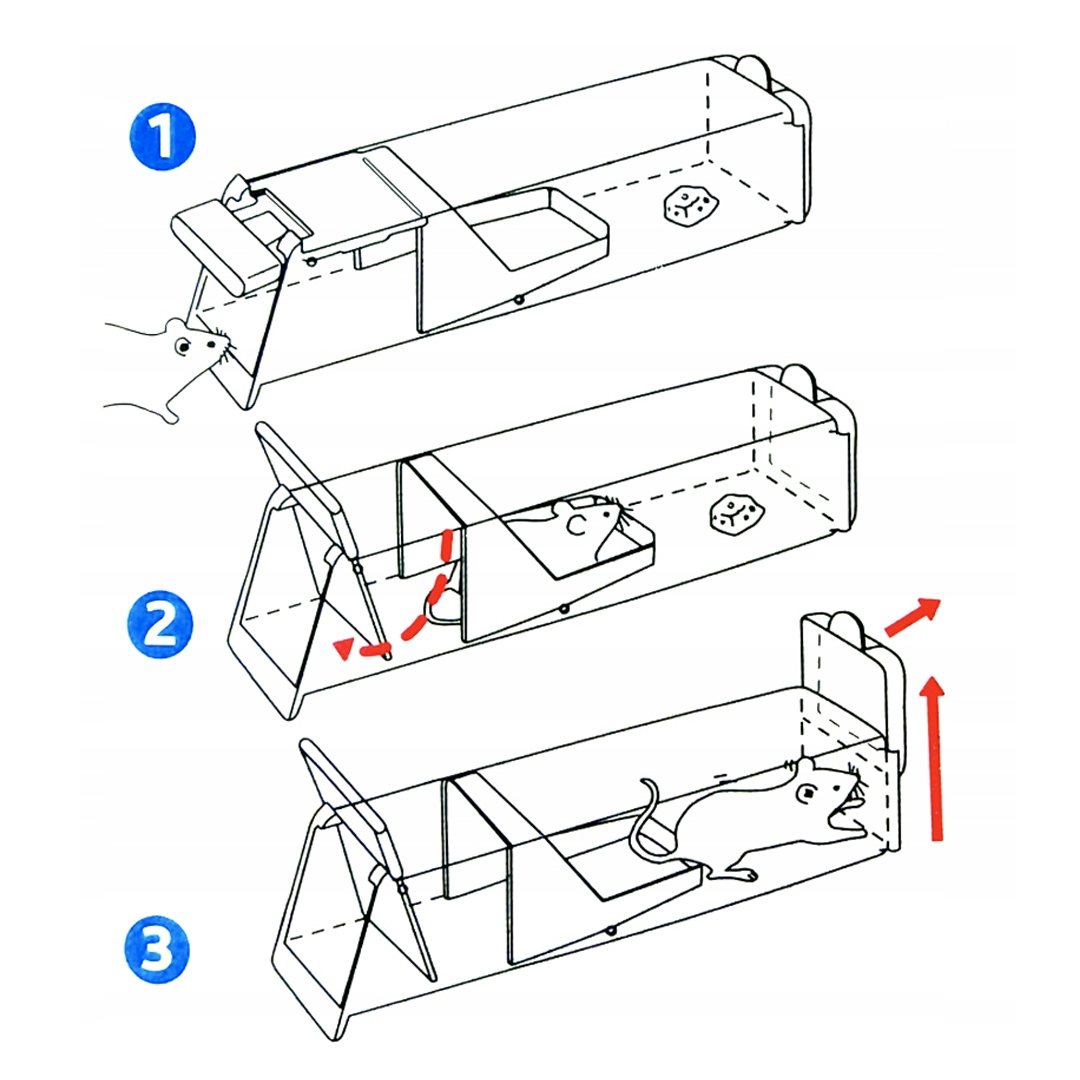 1

2

3