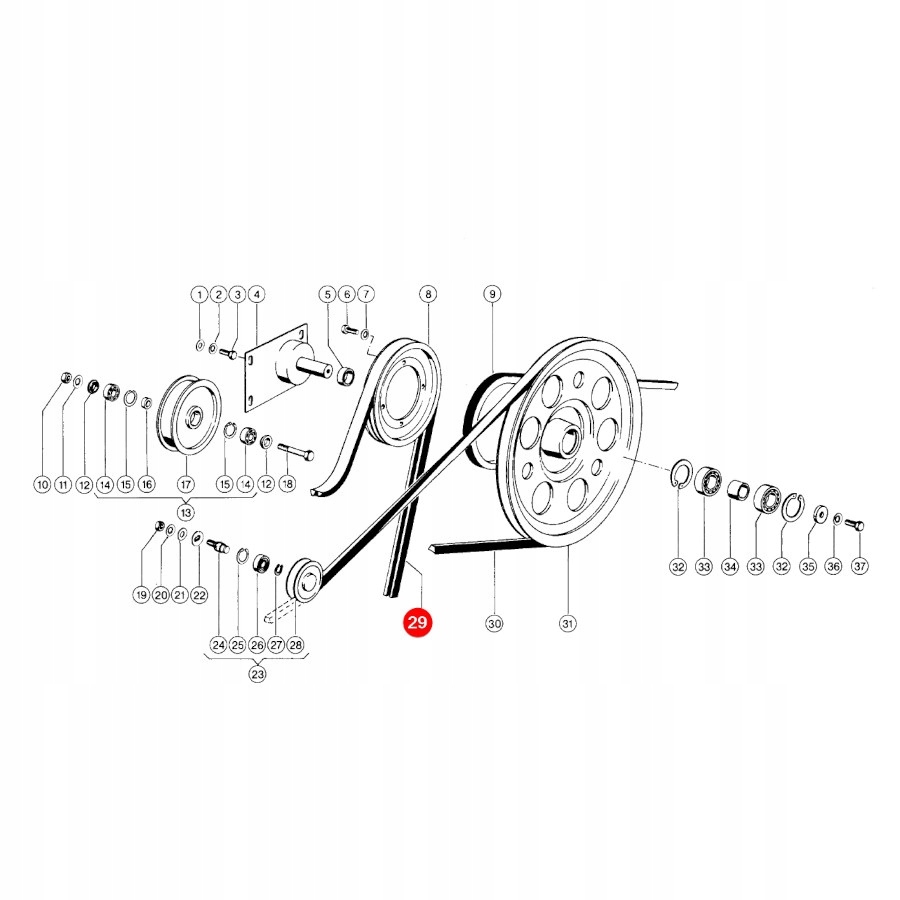 1 2 3 4 5 6 7 8 9
10 11 12 14 15 16 17 15 14 12 18
13
19 20 21 22
24 25 26 27 28
23
29 30 31
32 33 34 33 32 35 36 37