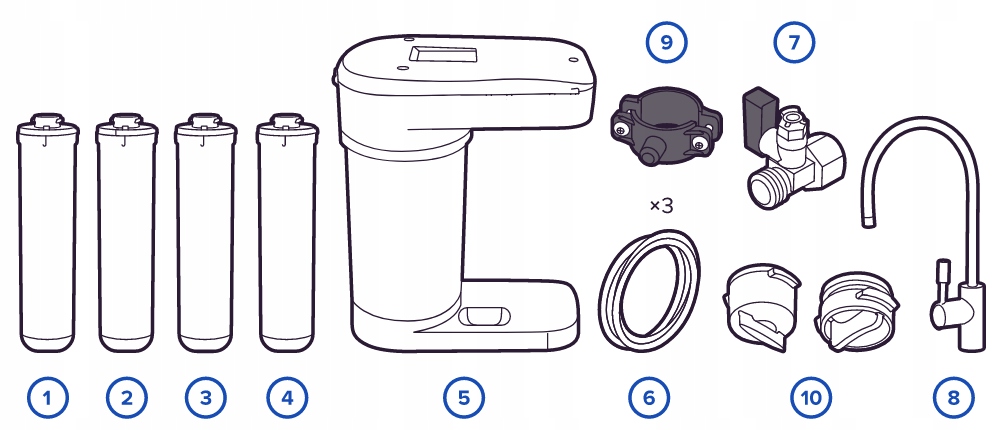 9
7
×3
1
2
3
4
5
6
10
8