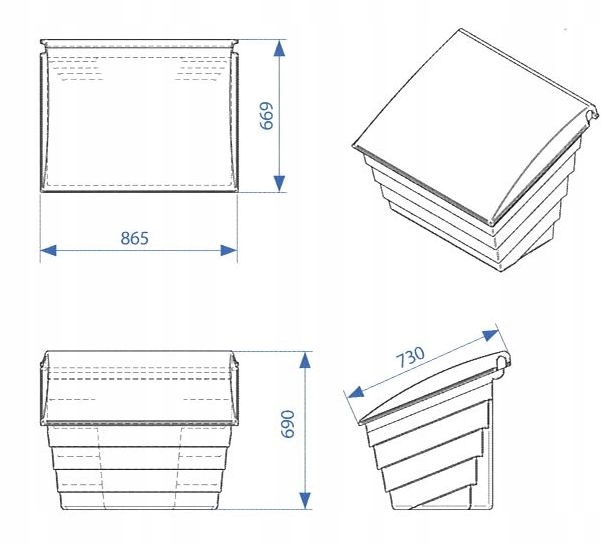 669

865

730

690