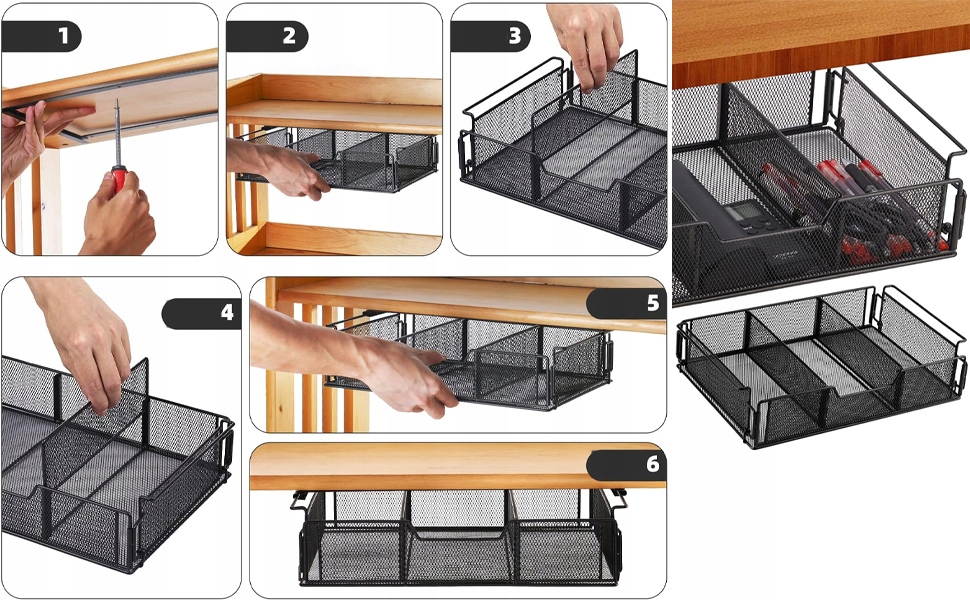 1

2

3

4

5

6