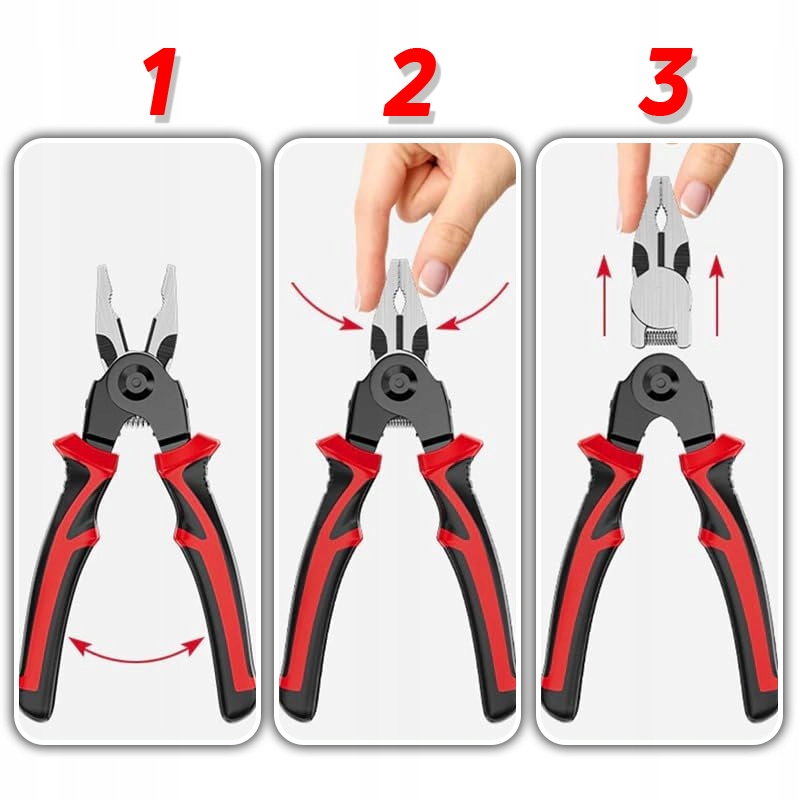 1

2

3