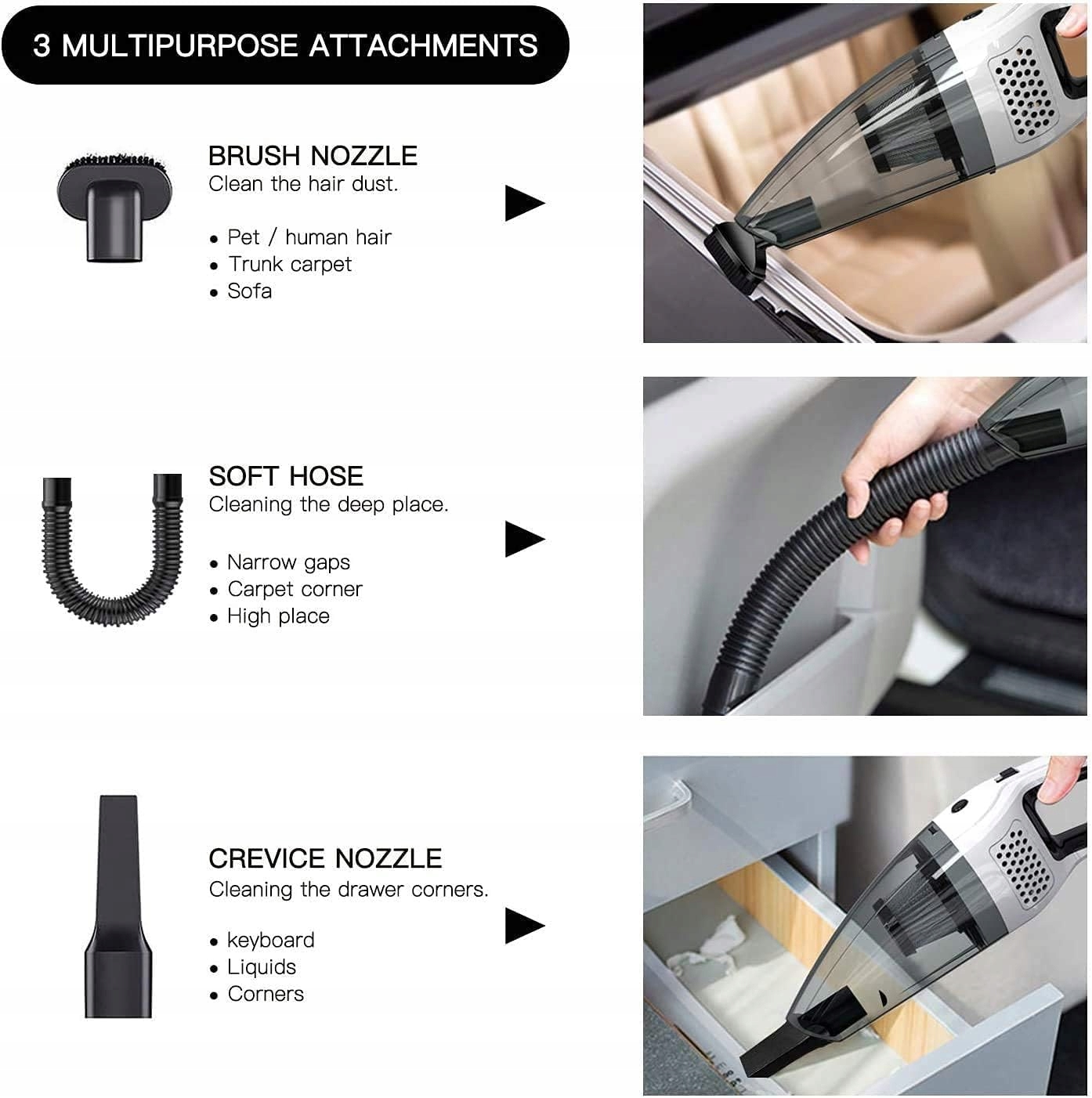 3 MULTIPURPOSE ATTACHMENTS

BRUSH NOZZLE
Clean the hair dust.

• Pet / human hair
• Trunk carpet
• Sofa

SOFT HOSE
Cleaning the deep place.

• Narrow gaps
• Carpet corner
• High place

CREVICE NOZZLE
Cleaning the drawer corners.

• keyboard
• Liquids
• Corners