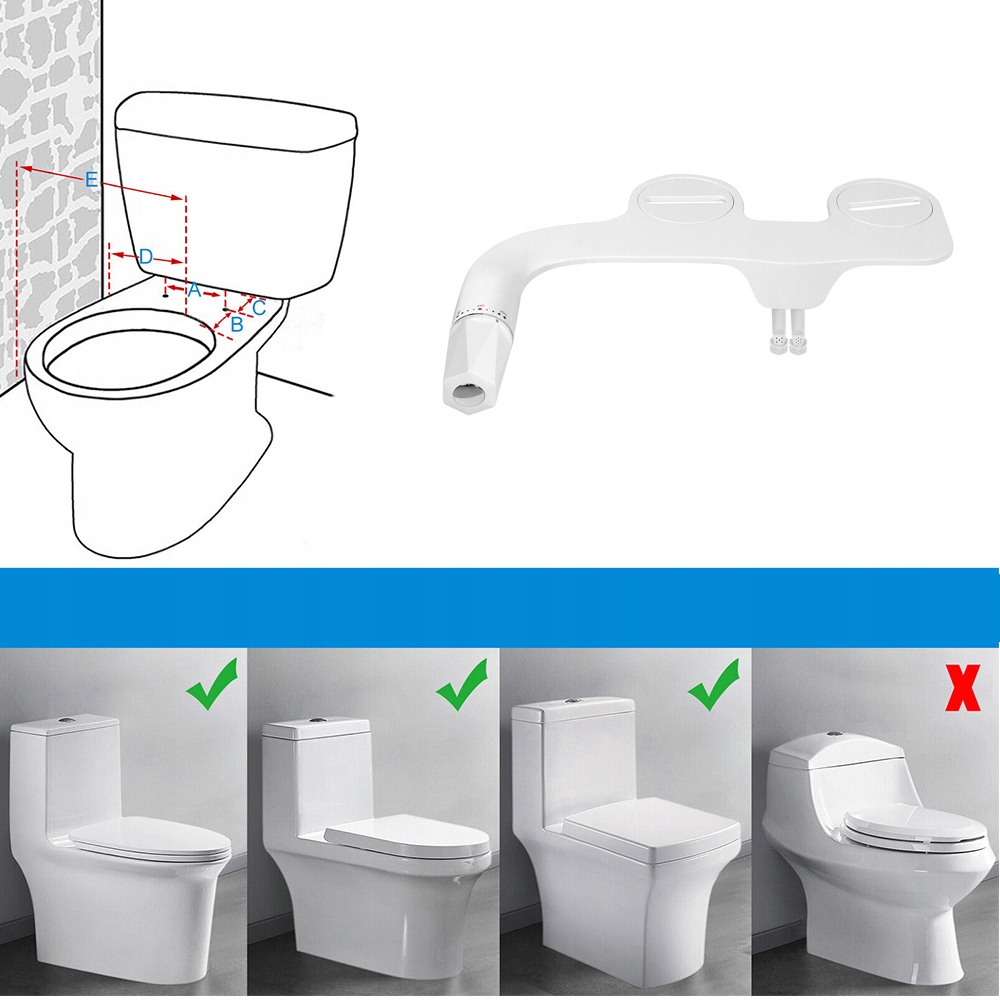 E
D
A
B
C
X