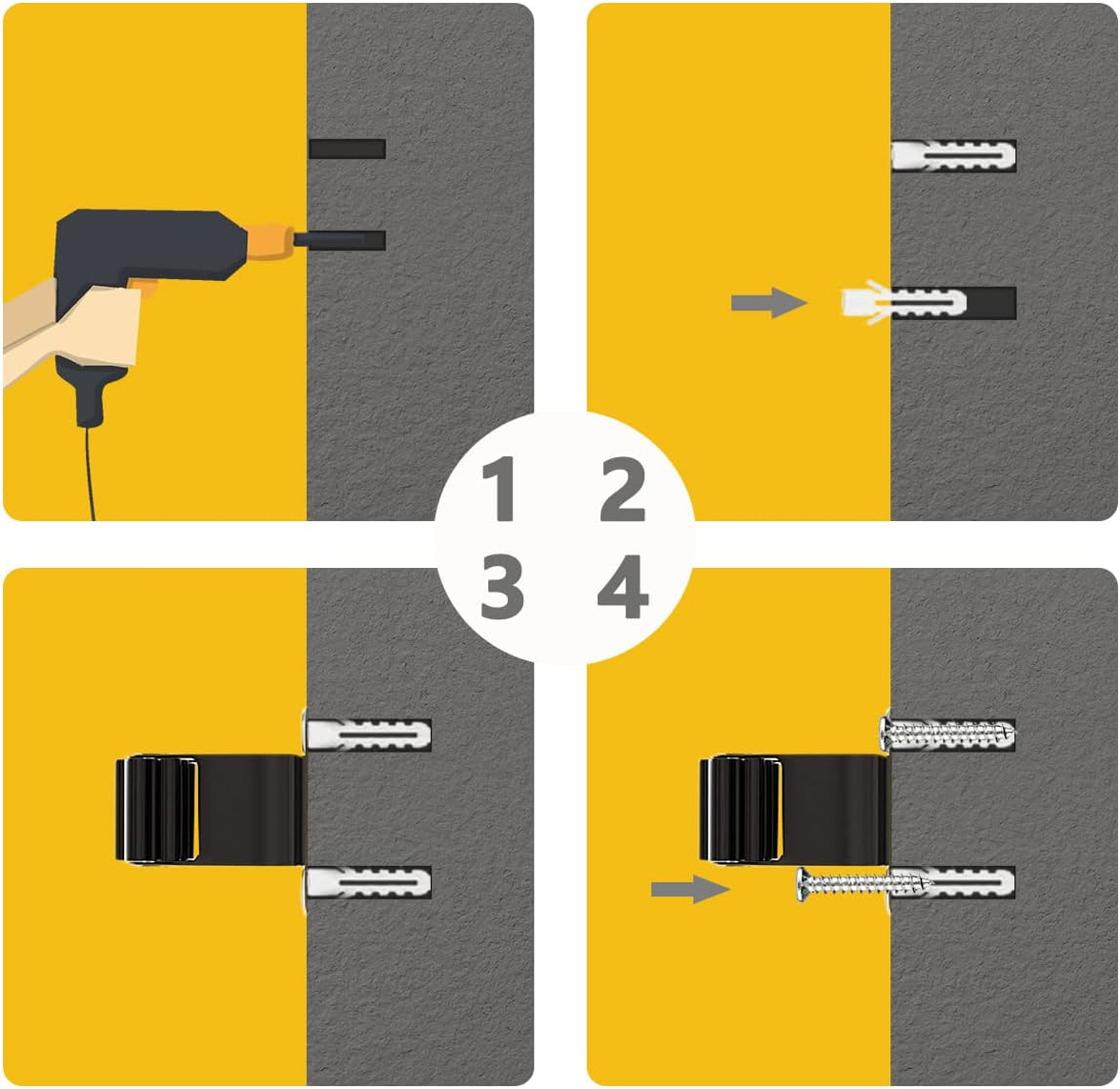 1 2
3 4