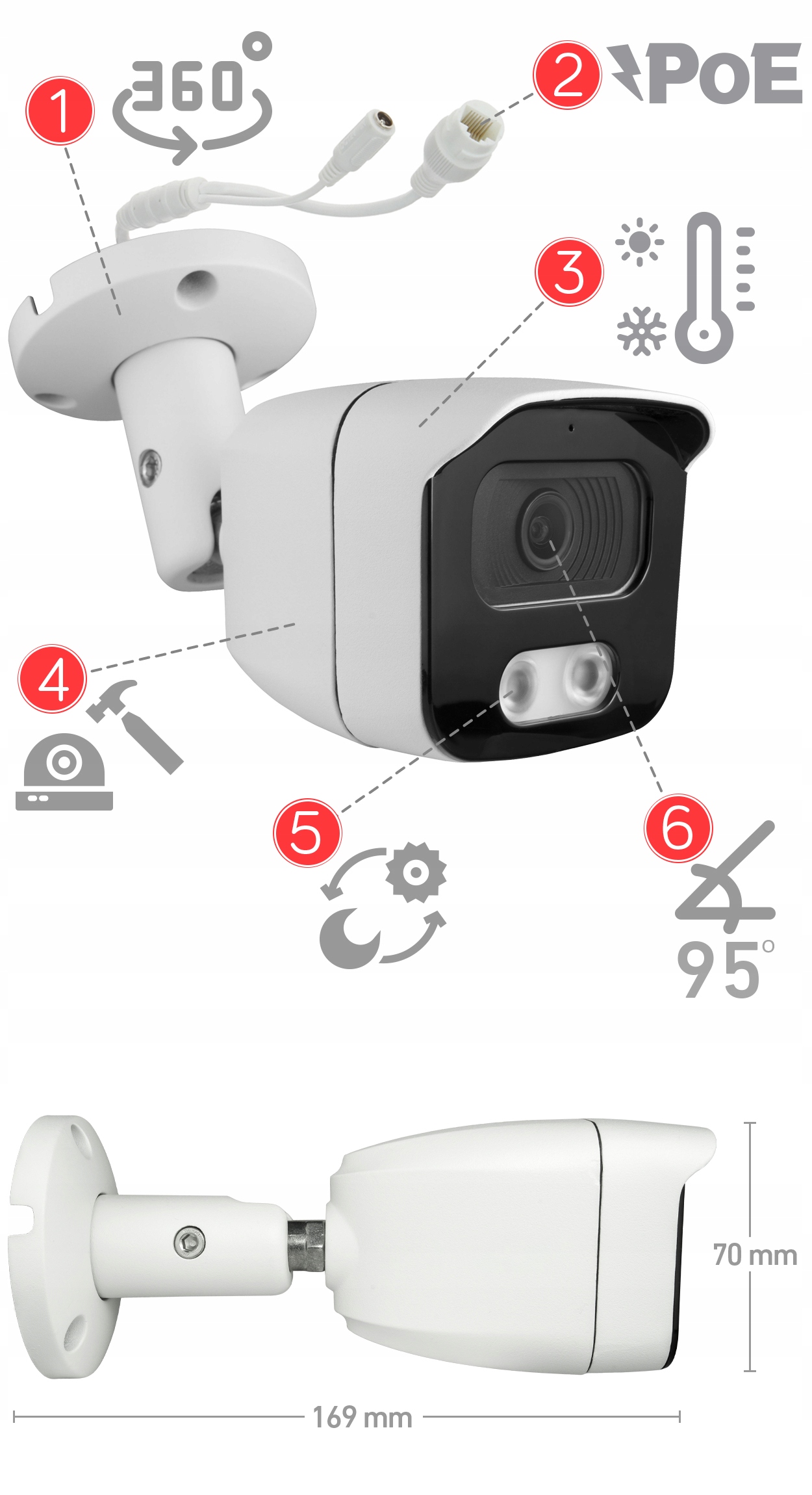 1
360°
2
PoE
3
4
5
6
95°
70 mm
169 mm