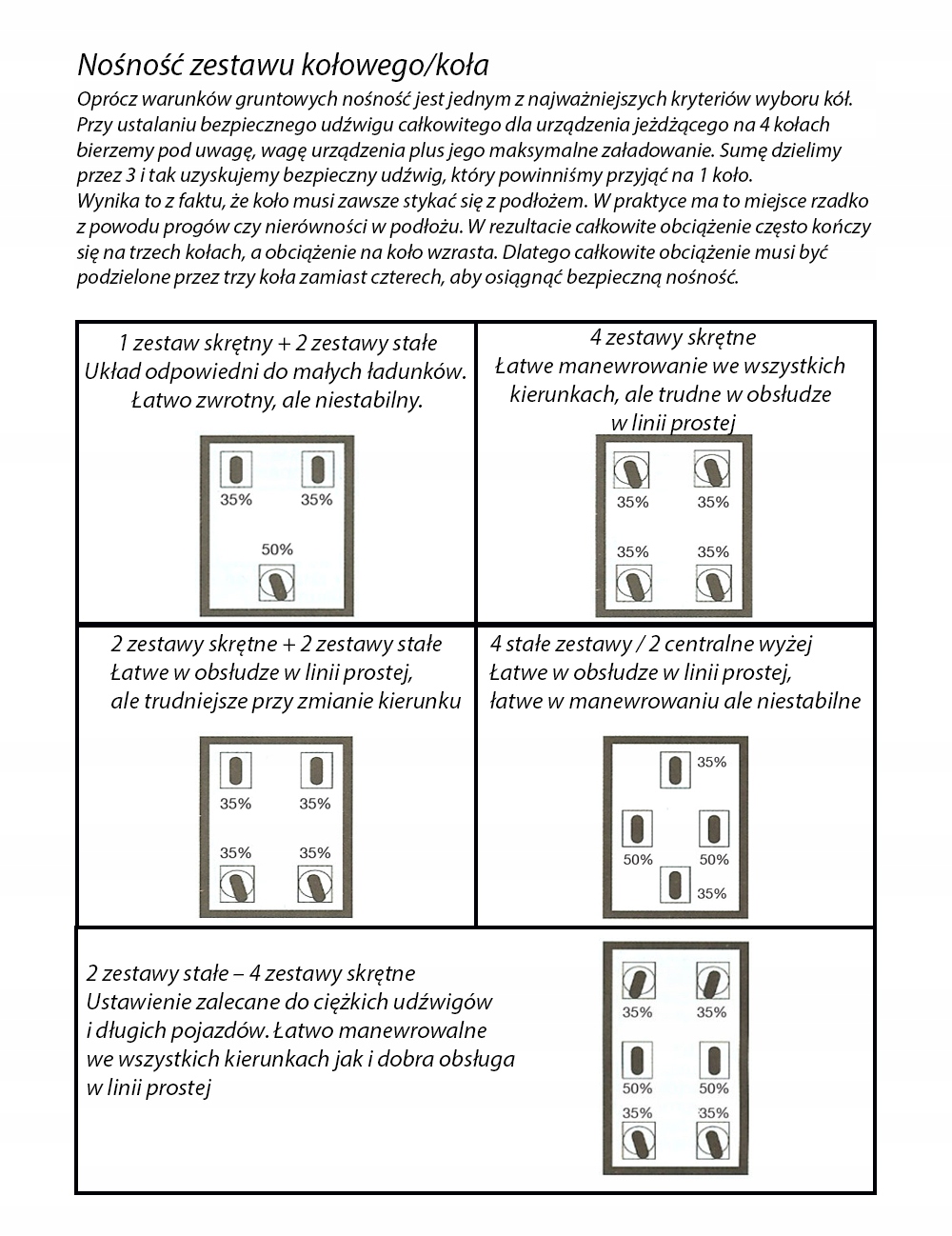 Nośność zestawu kołowego/koła

Oprócz warunków gruntowych nośność jest jednym z najważniejszych kryteriów wyboru kół. Przy ustalaniu bezpiecznego udźwigu całkowitego dla urządzenia jeżdżącego na 4 kołach bierzemy pod uwagę, wagę urządzenia plus jego maksymalne załadowanie. Sumę dzielimy przez 3 i tak uzyskujemy bezpieczny udźwig, który powinniśmy przyjąć na 1 koło. Wynika to z faktu, że koło musi zawsze stykać się z podłożem. W praktyce ma to miejsce rzadko z powodu progów czy nierówności w podłożu. W rezultacie całkowite obciążenie często kończy się na trzech kołach, a obciążenie na koło wzrasta. Dlatego całkowite obciążenie musi być podzielone przez trzy koła zamiast czterech, aby osiągnąć bezpieczną nośność.

1 zestaw skrętny + 2 zestawy stałe
Układ odpowiedni do małych ładunków.
Łatwo zwrotny, ale niestabilny.

35% 35%
50%

4 zestawy skrętne
Łatwe manewrowanie we wszystkich kierunkach, ale trudne w obsłudze w linii prostej

35% 35%
35% 35%

2 zestawy skrętne + 2 zestawy stałe
Łatwe w obsłudze w linii prostej,
ale trudniejsze przy zmianie kierunku

35% 35%
35% 35%

4 stałe zestawy / 2 centralne wyżej
Łatwe w obsłudze w linii prostej,
łatwe w manewrowaniu ale niestabilne

35%
50% 50%
35%

2 zestawy stałe – 4 zestawy skrętne
Ustawienie zalecane do ciężkich udźwigów i długich pojazdów. Łatwo manewrowalne we wszystkich kierunkach jak i dobra obsługa w linii prostej

35% 35%
50% 50%
35% 35%