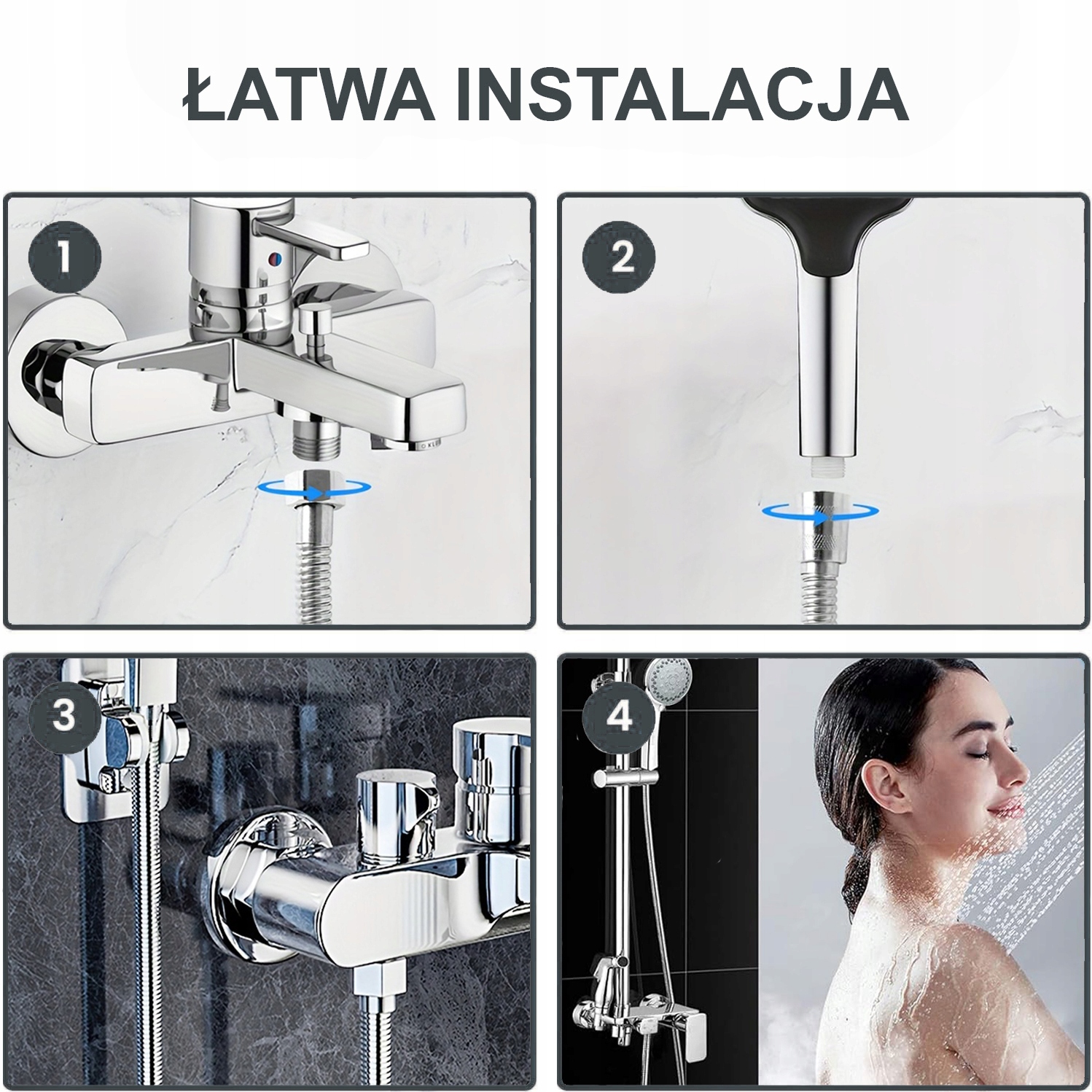 ŁATWA INSTALACJA

1

2

3

4