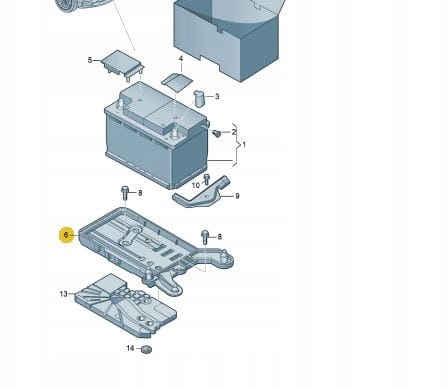 5
4
3
2
1
10
8
9
6
8
13
14