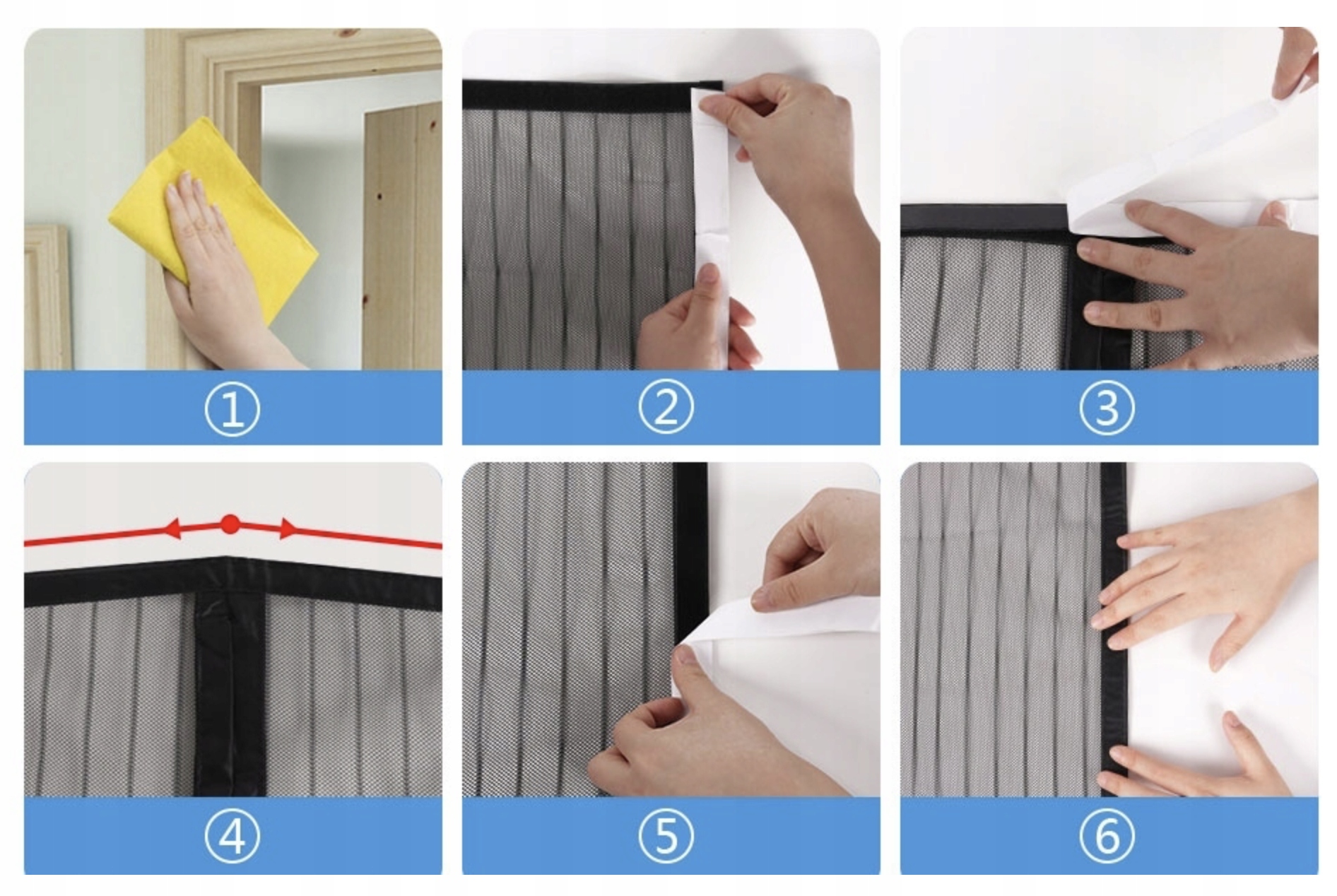 ①

②

③

④

⑤

⑥