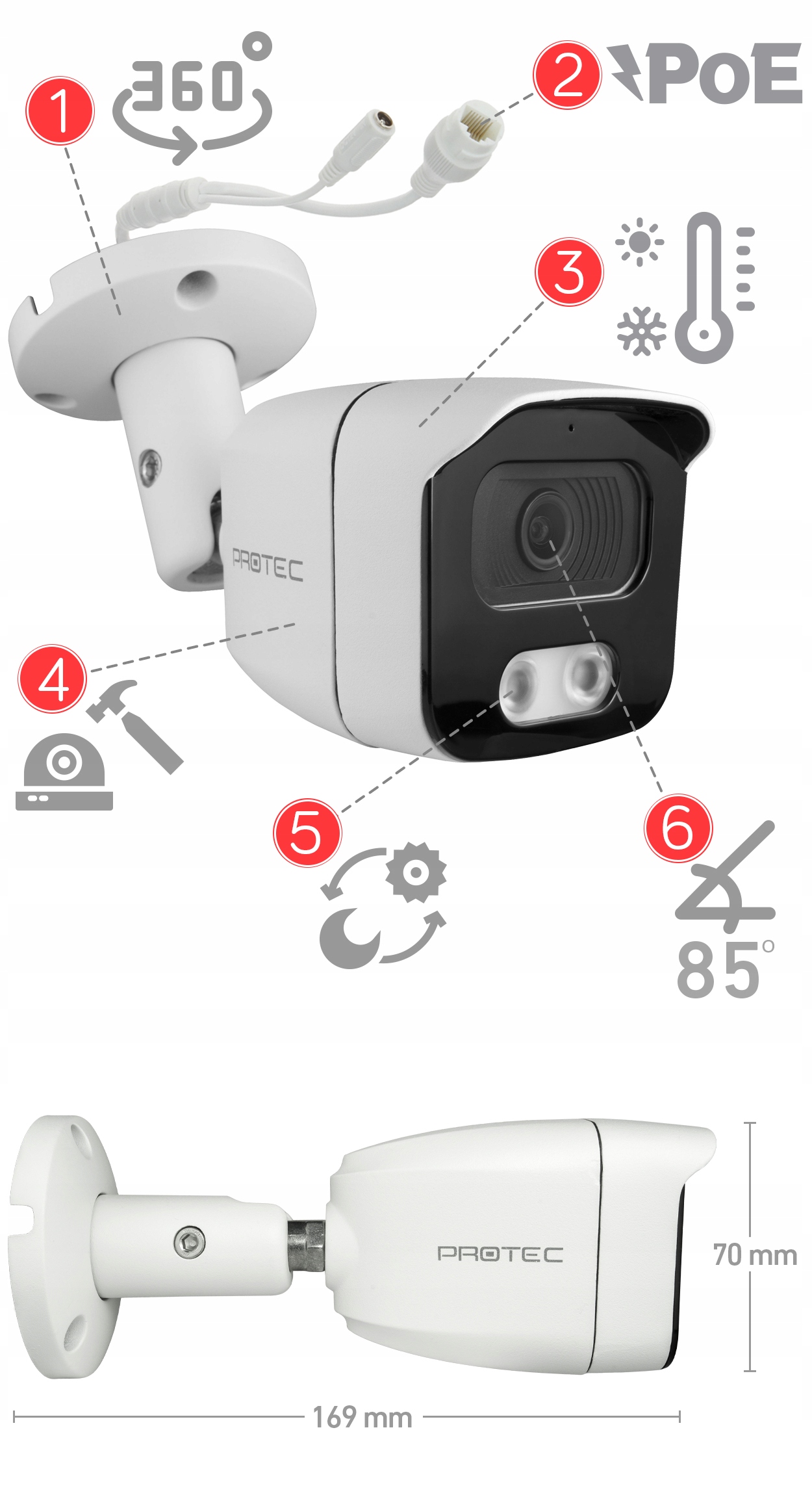 1
360°
2
PoE
3
PROTEC
4
5
6
85°
PROTEC
70 mm
169 mm