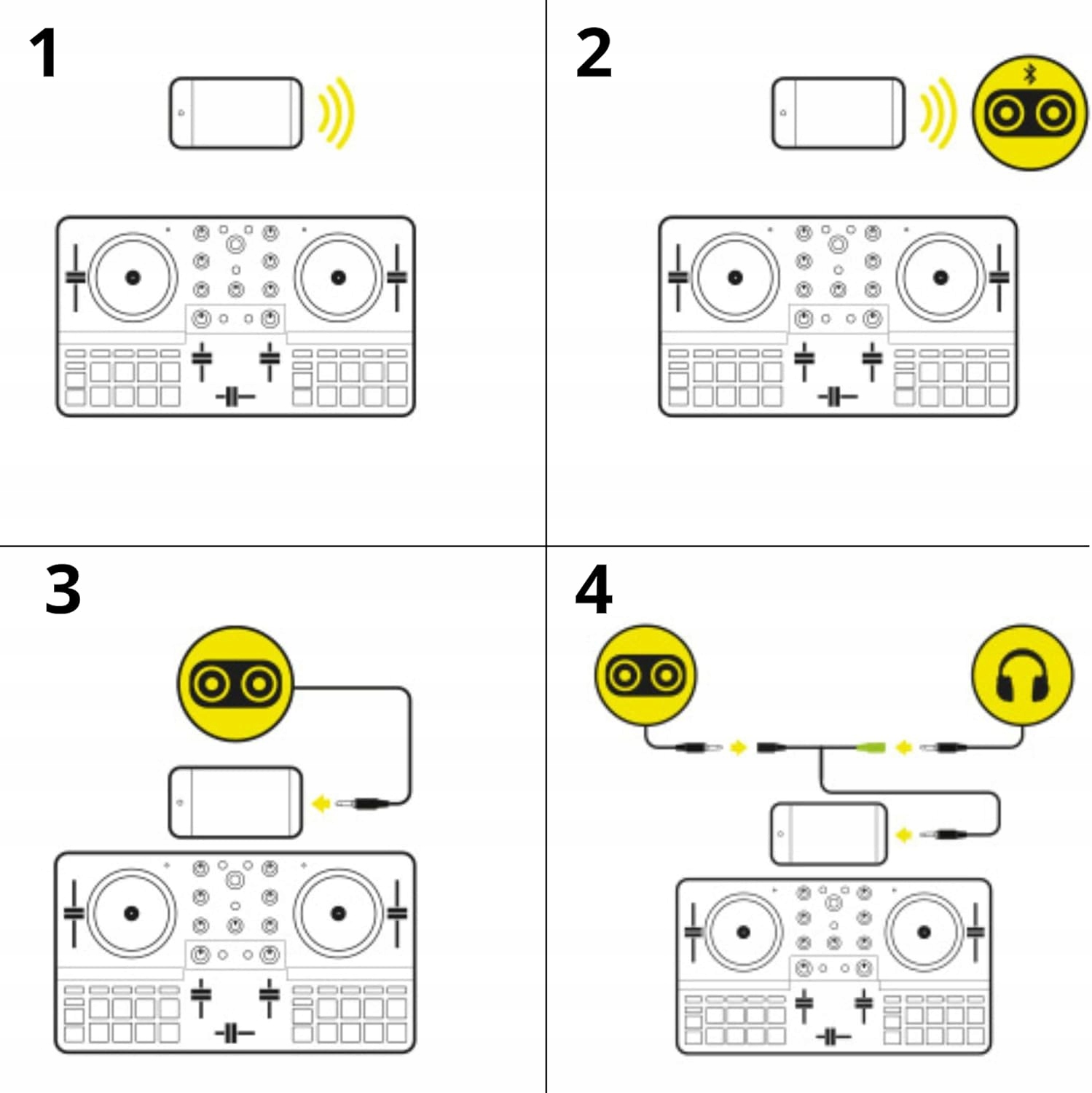 1

2

3

4