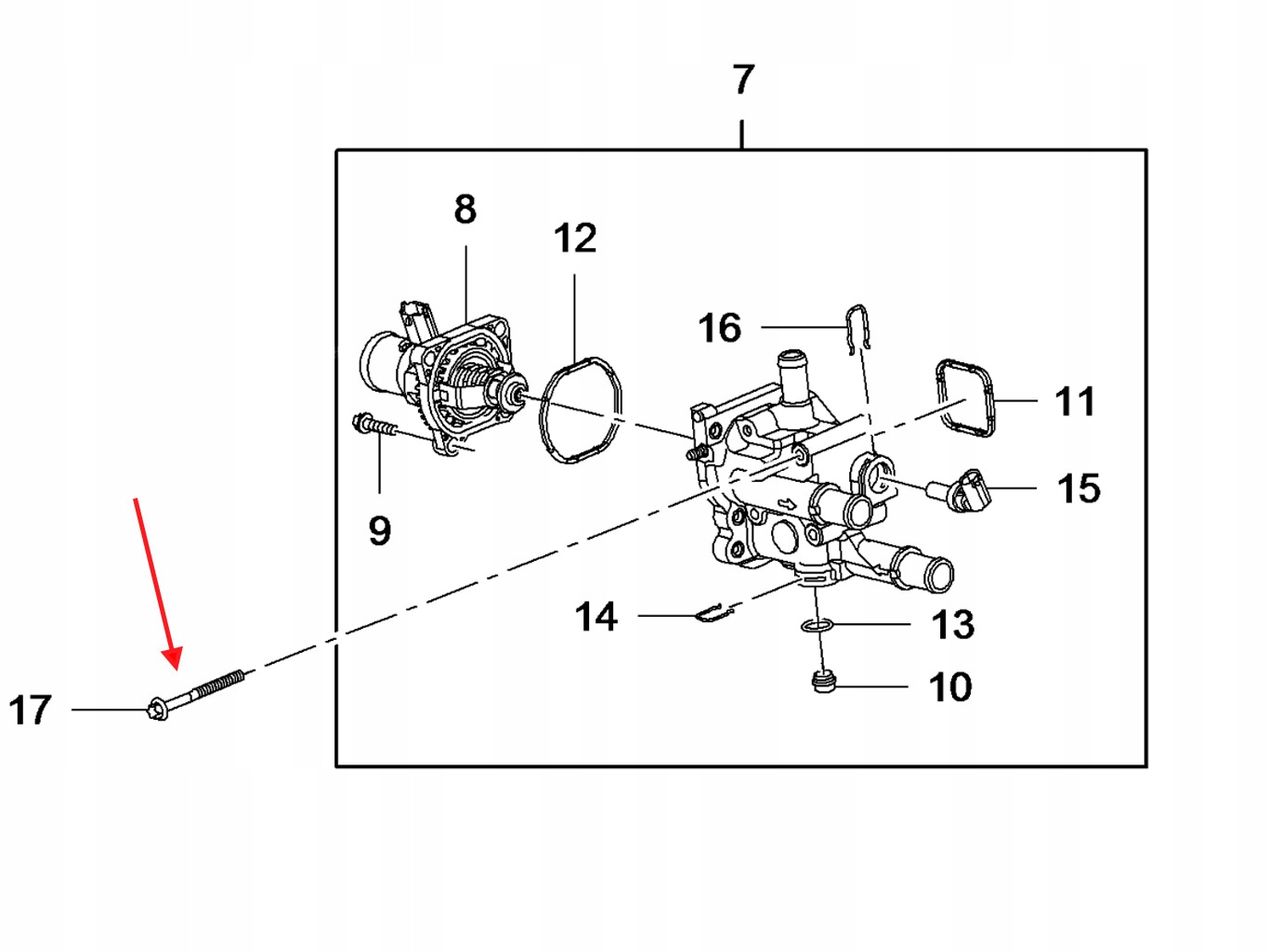 7

8

12

16

11

15

9

14

13

10

17