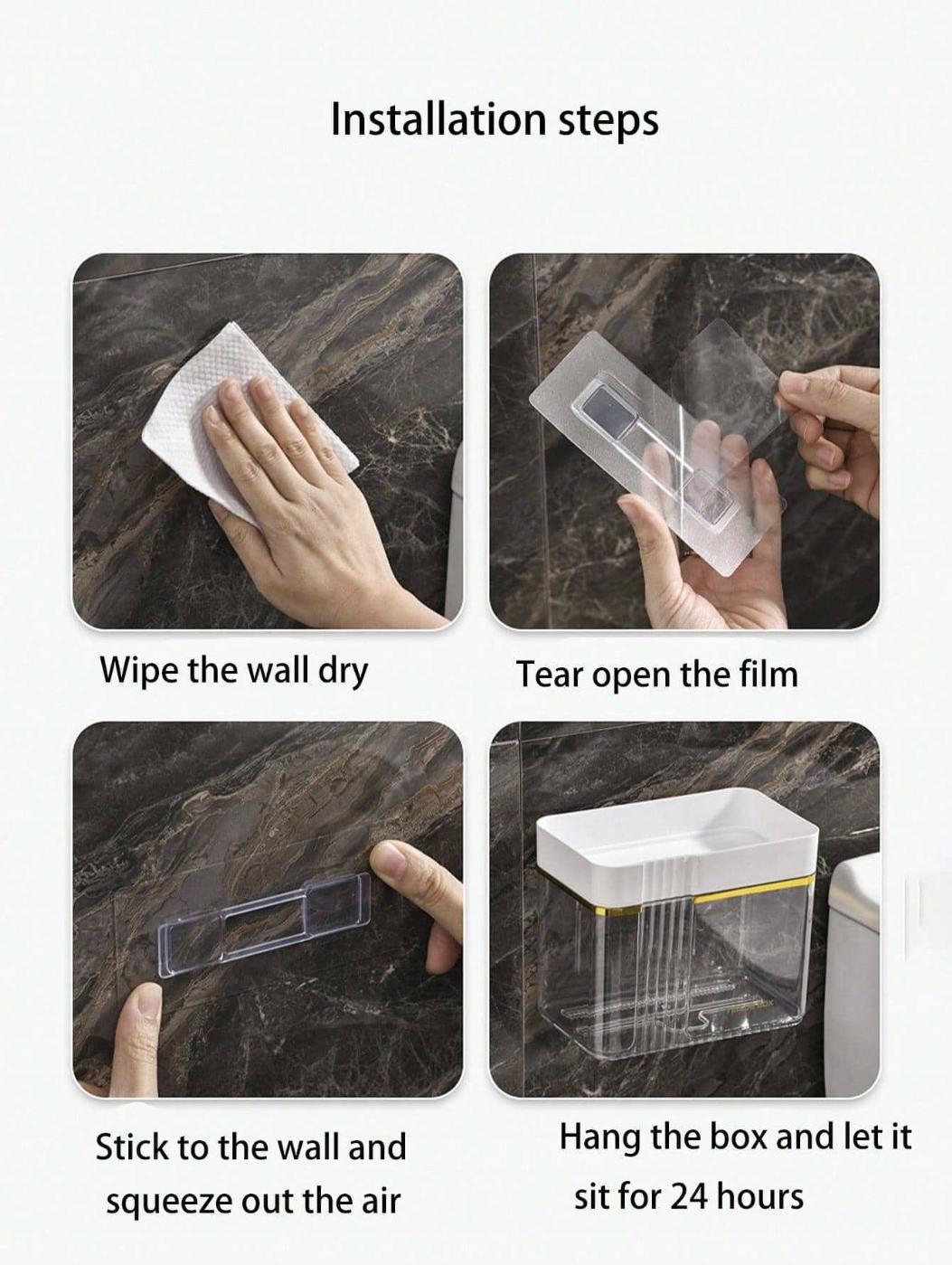 Installation steps

Wipe the wall dry

Tear open the film

Stick to the wall and squeeze out the air

Hang the box and let it sit for 24 hours