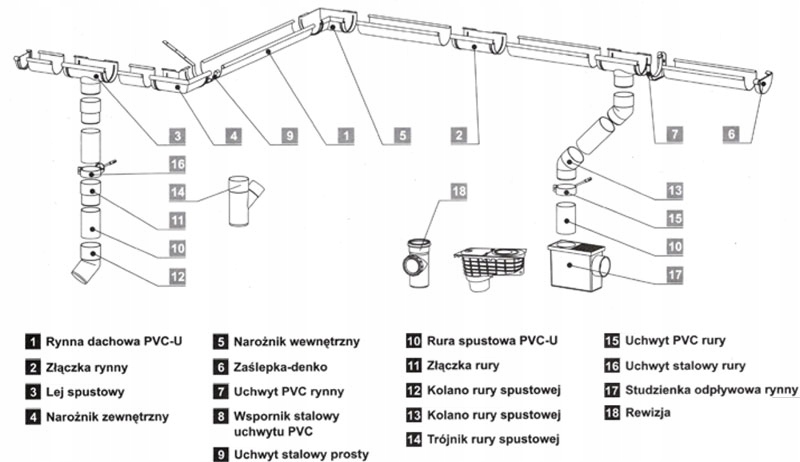 3
4
9
1
5
2
7
6
16
14
11
10
12
18
13
15
10
17

1 Rynna dachowa PVC-U
2 Złączka rynny
3 Lej spustowy
4 Narożnik zewnętrzny

5 Narożnik wewnętrzny
6 Zaślepka-denko
7 Uchwyt PVC rynny
8 Wspornik stalowy uchwytu PVC
9 Uchwyt stalowy prosty

10 Rura spustowa PVC-U
11 Złączka rury
12 Kolano rury spustowej
13 Kolano rury spustowej
14 Trójnik rury spustowej

15 Uchwyt PVC rury
16 Uchwyt stalowy rury
17 Studzienka odpływowa rynny
18 Rewizja