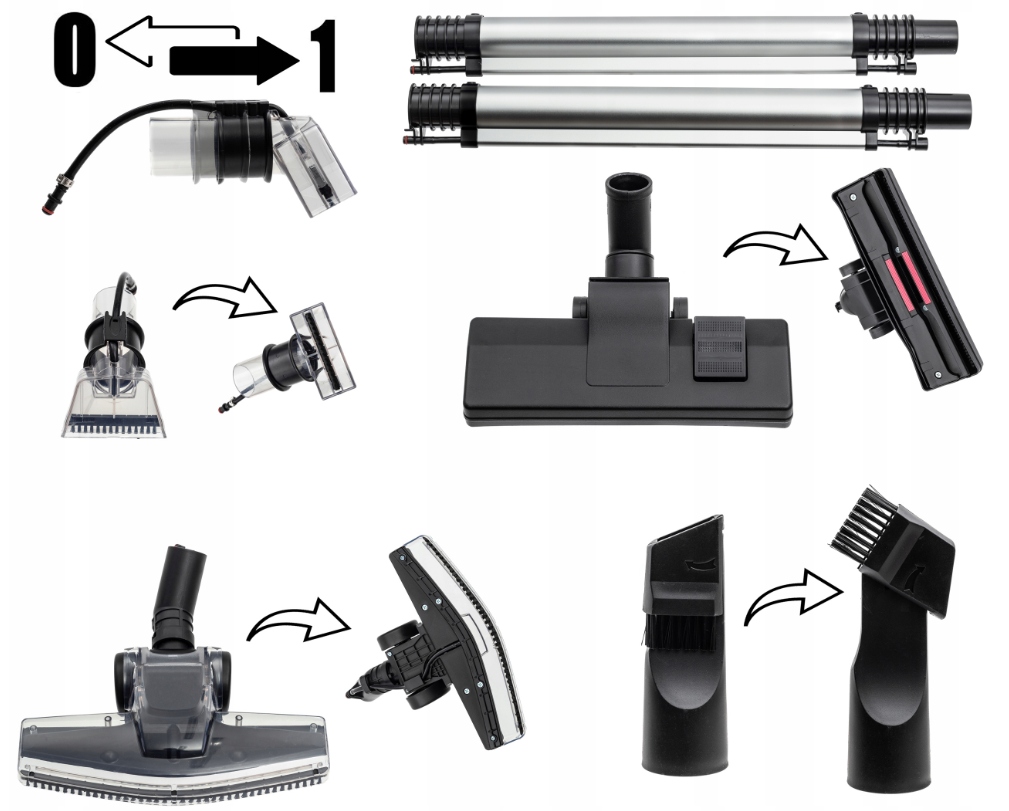 0 1