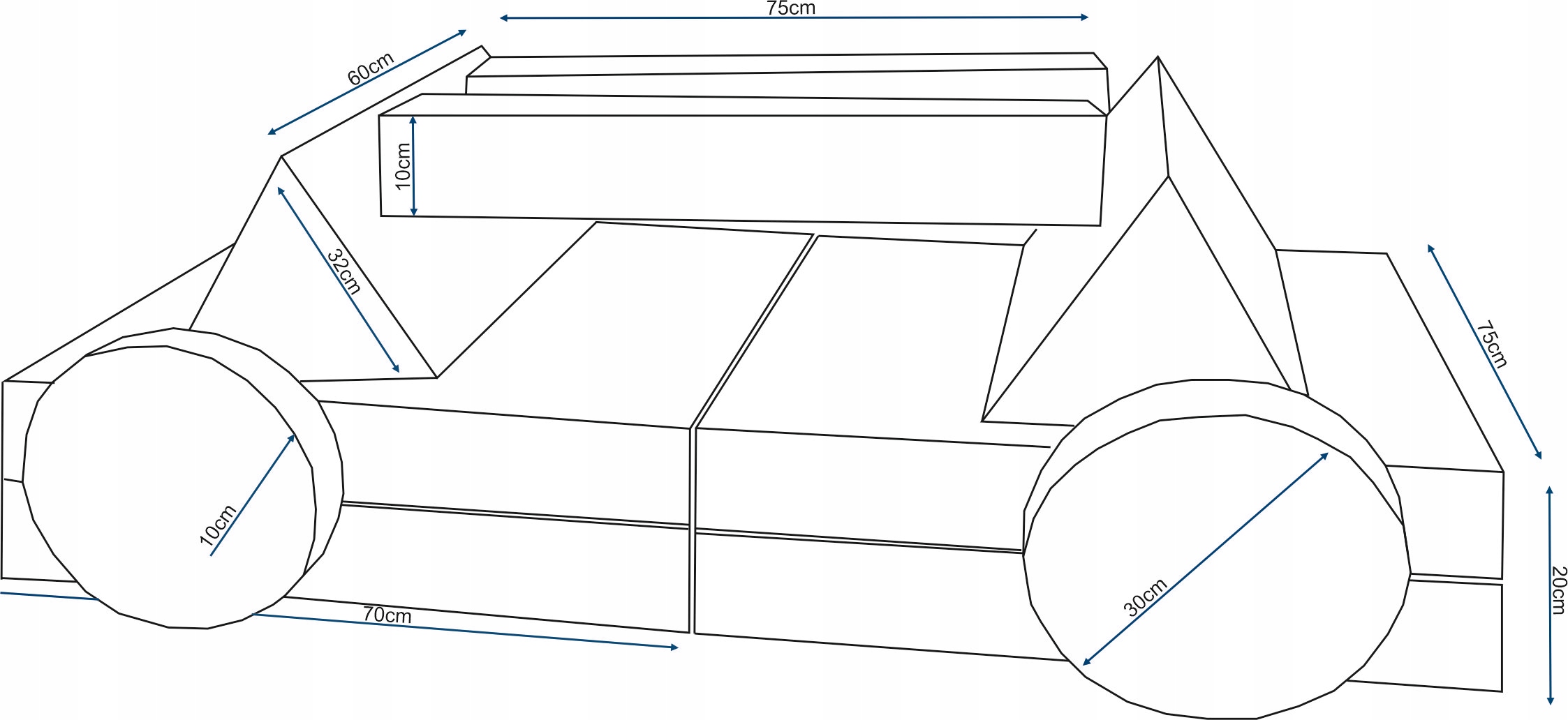 75cm
60cm
10cm
32cm
75cm
10cm
70cm
30cm
20cm