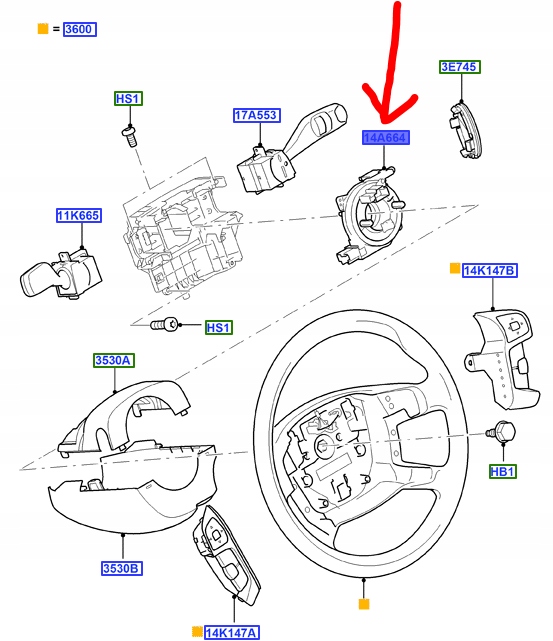 = 3600

3E745

HS1

17A553

14A664

11K665

14K147B

HS1

3530A

HB1

3530B

14K147A