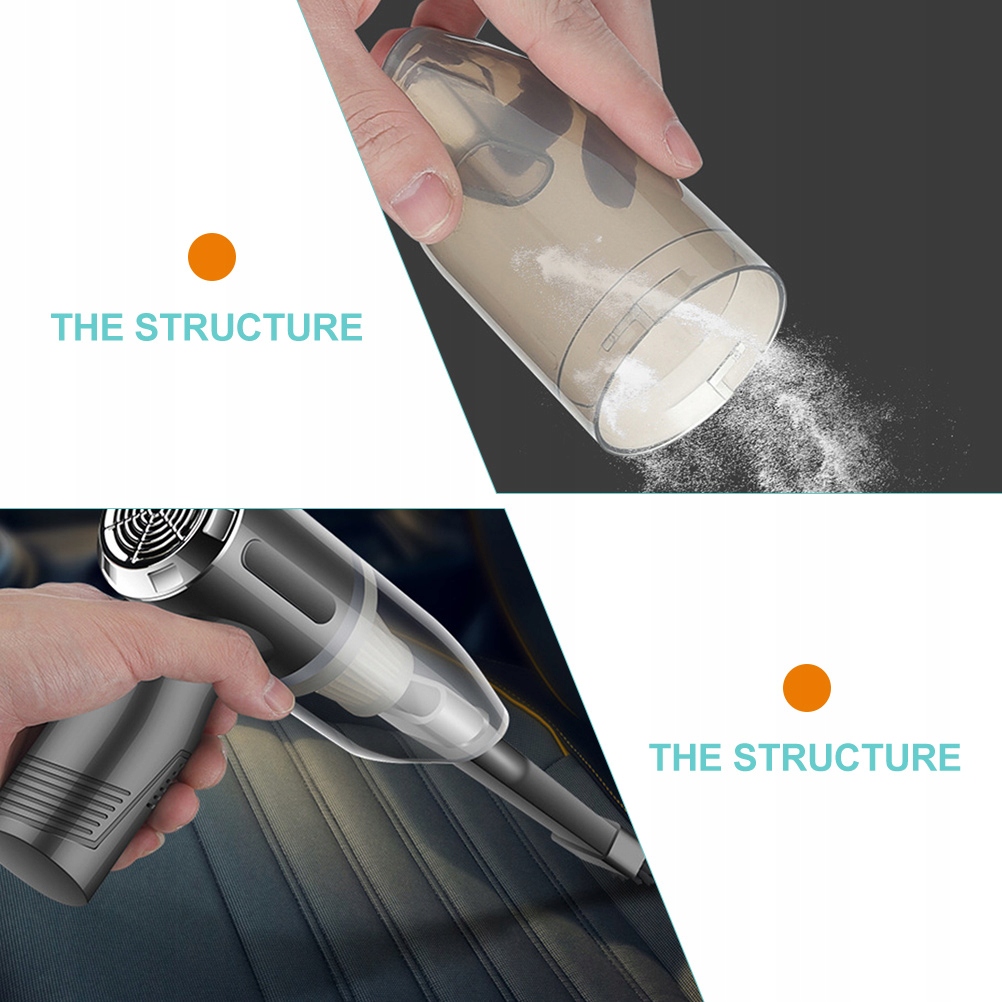 THE STRUCTURE

THE STRUCTURE