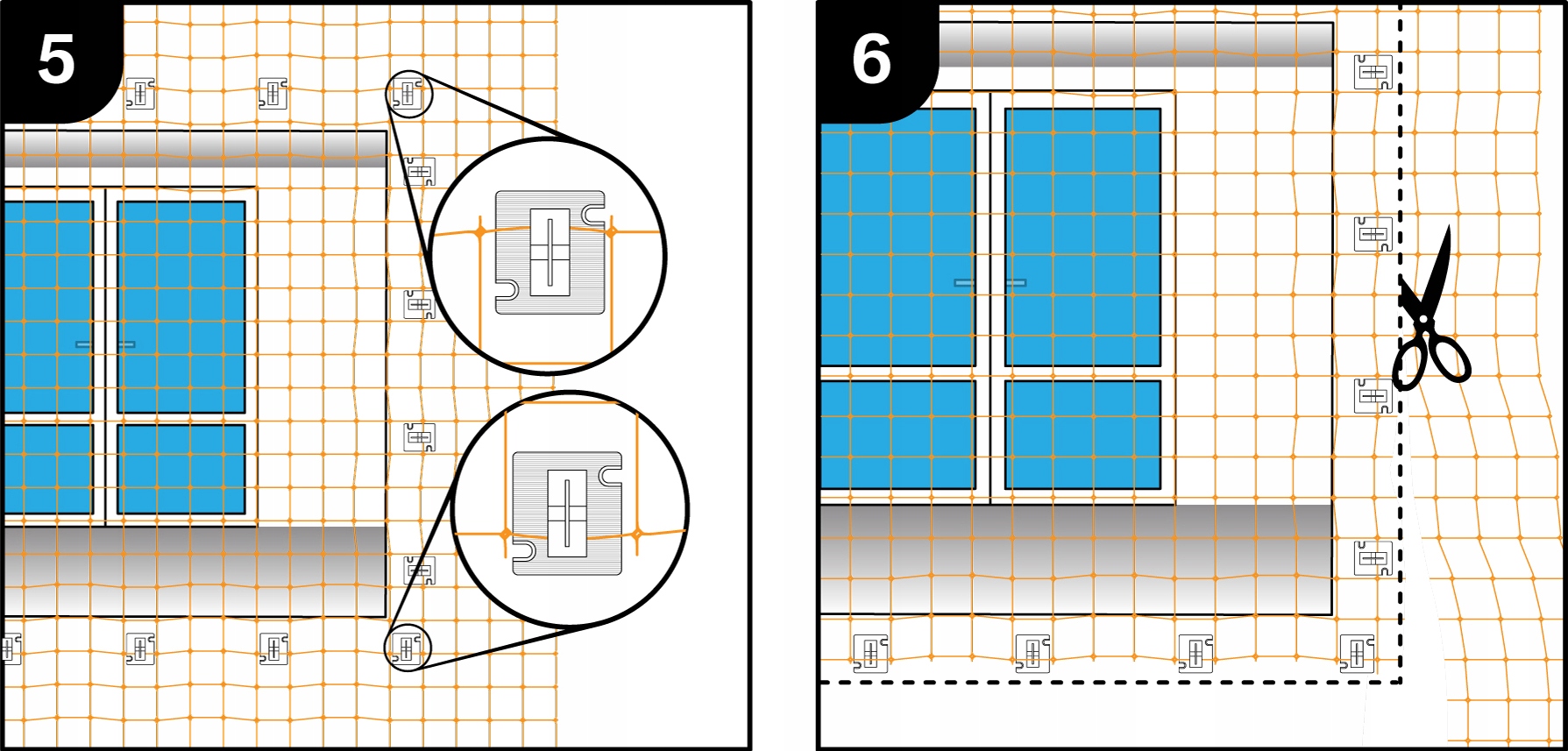 5

6