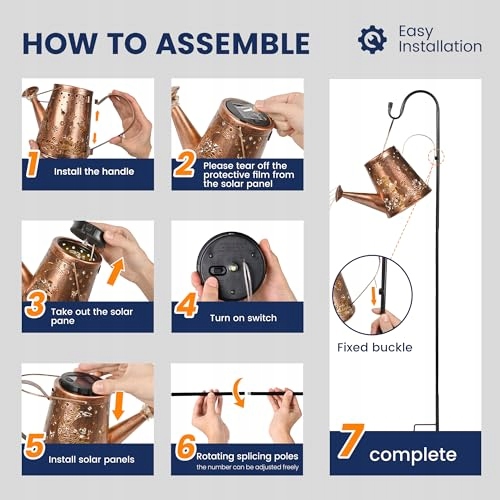 HOW TO ASSEMBLE

Easy Installation

1 Install the handle

2 Please tear off the protective film from the solar panel

3 Take out the solar pane

4 Turn on switch

5 Install solar panels

6 Rotating splicing poles
the number can be adjusted freely

Fixed buckle

7 complete