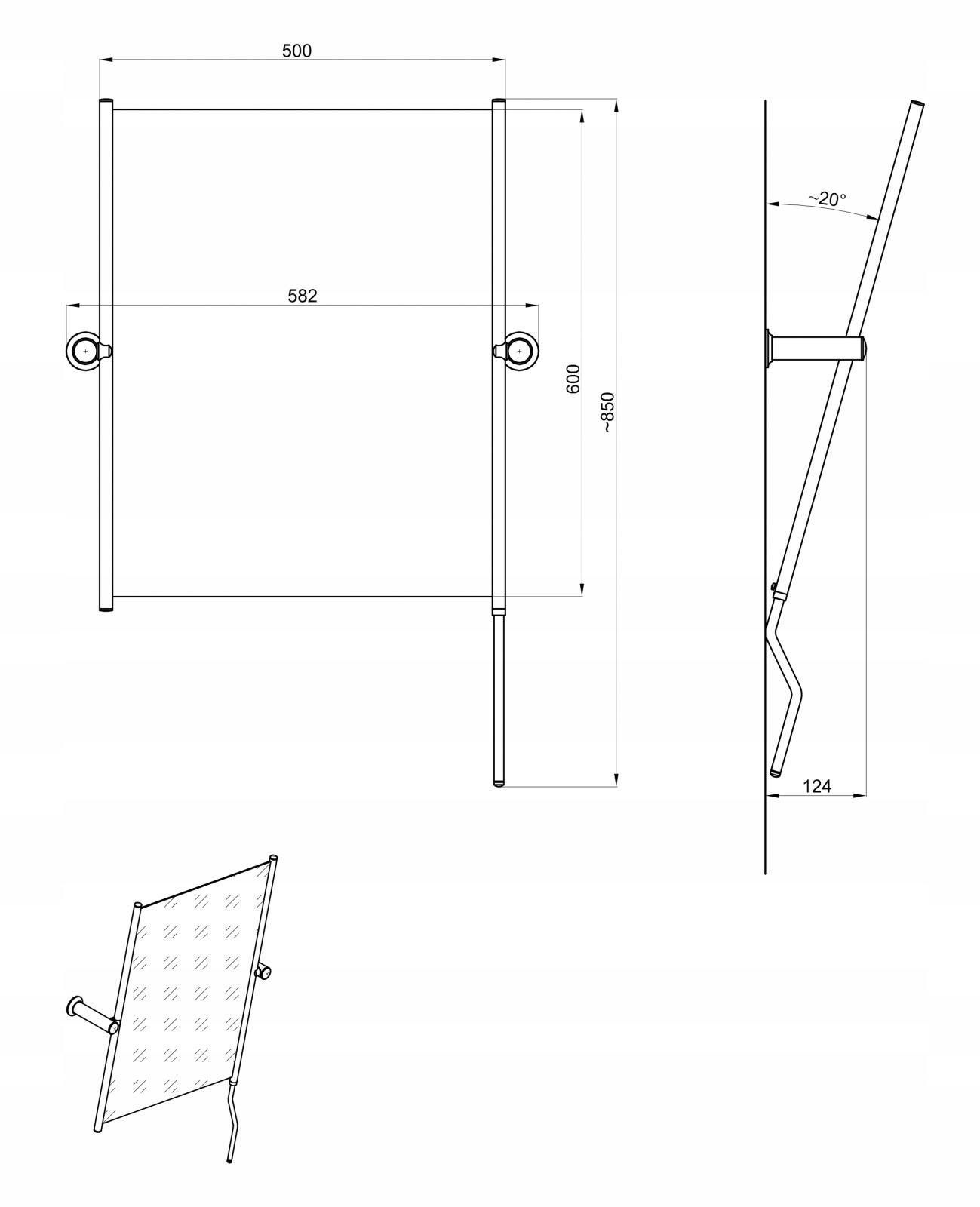 500

582

600

~850

~20°

124