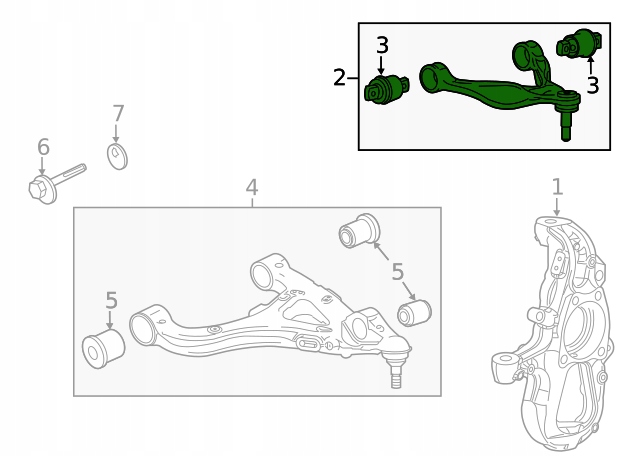 3
2
3
7
6
4
1
5
5