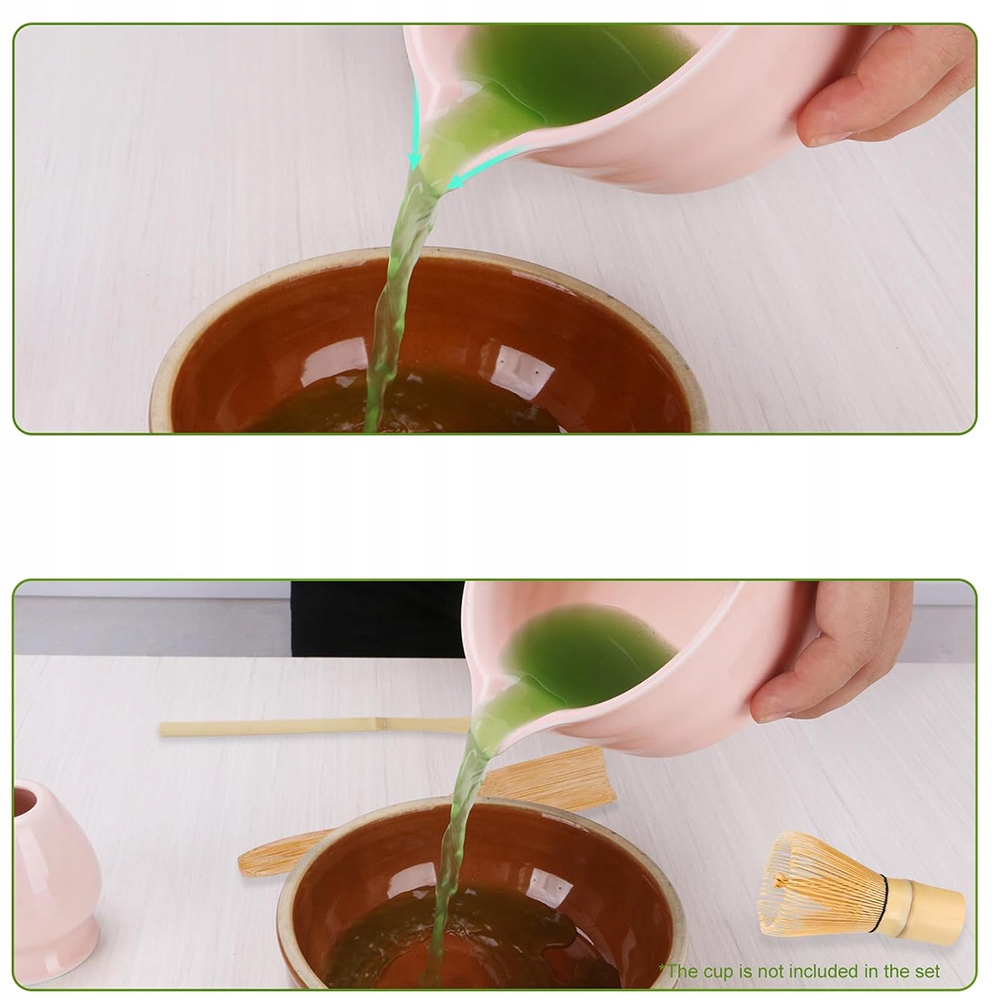 *The cup is not included in the set