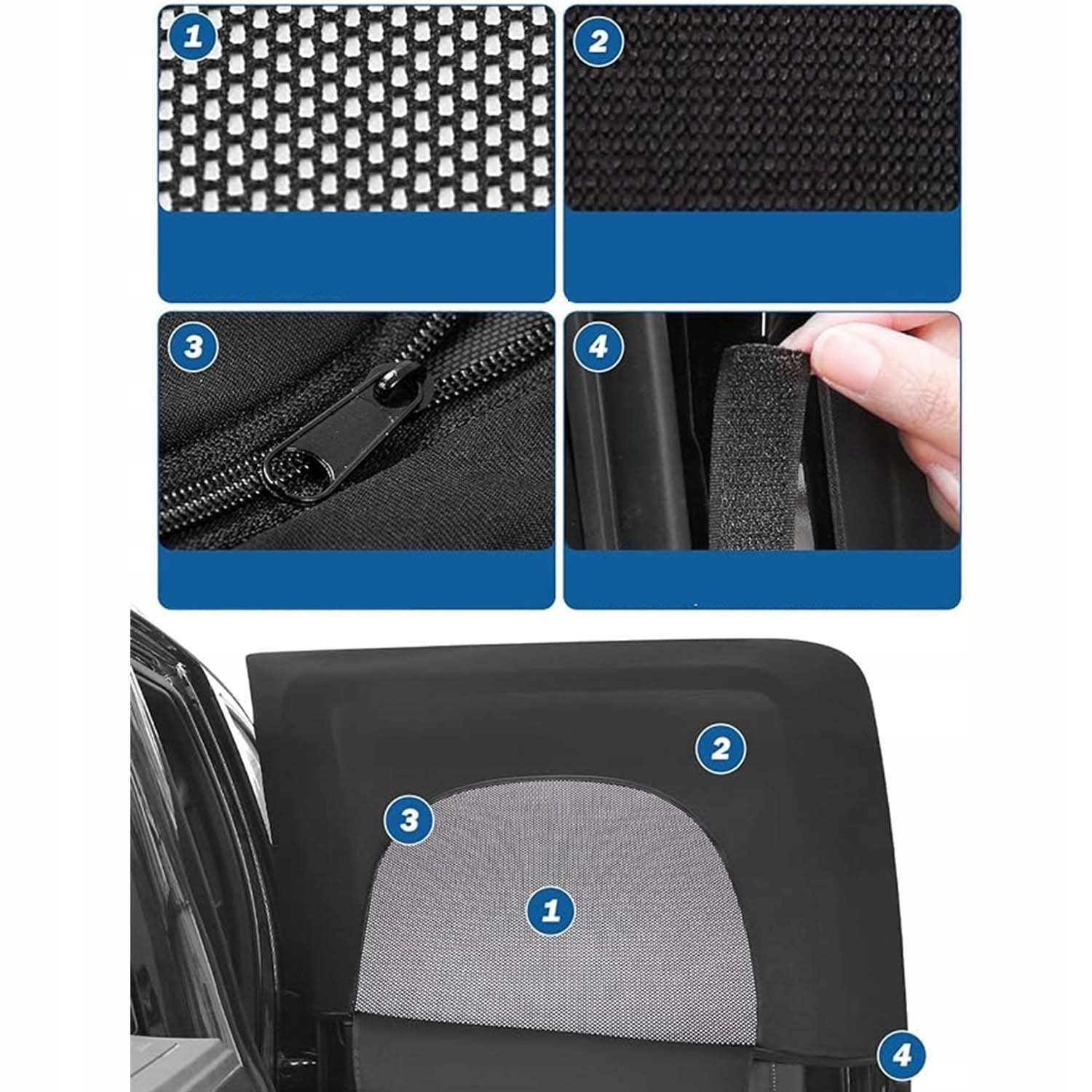 1

2

3

4

2

3

1

4