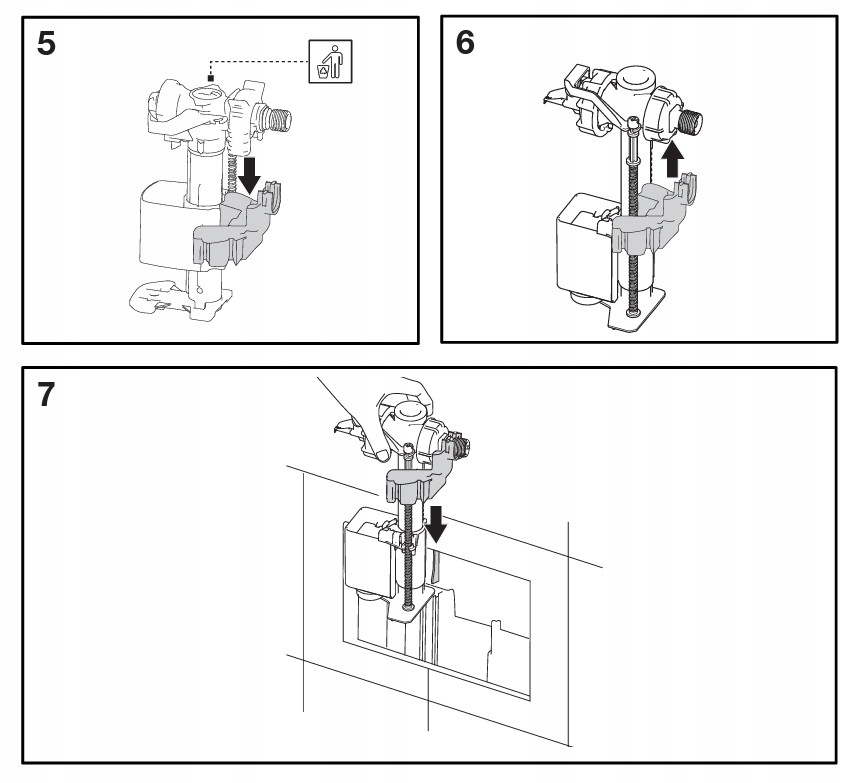 5

6

7