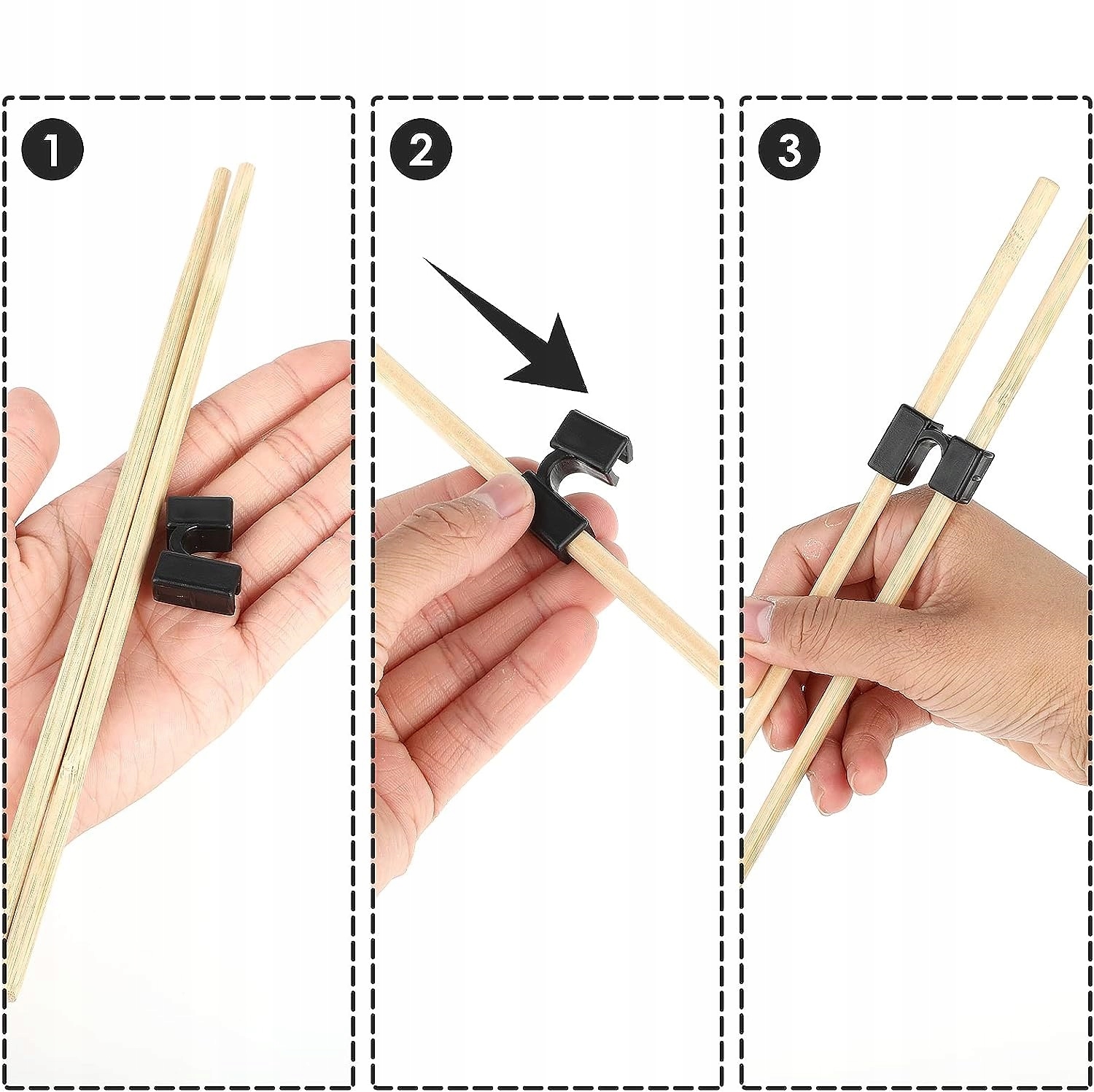 1

2

3