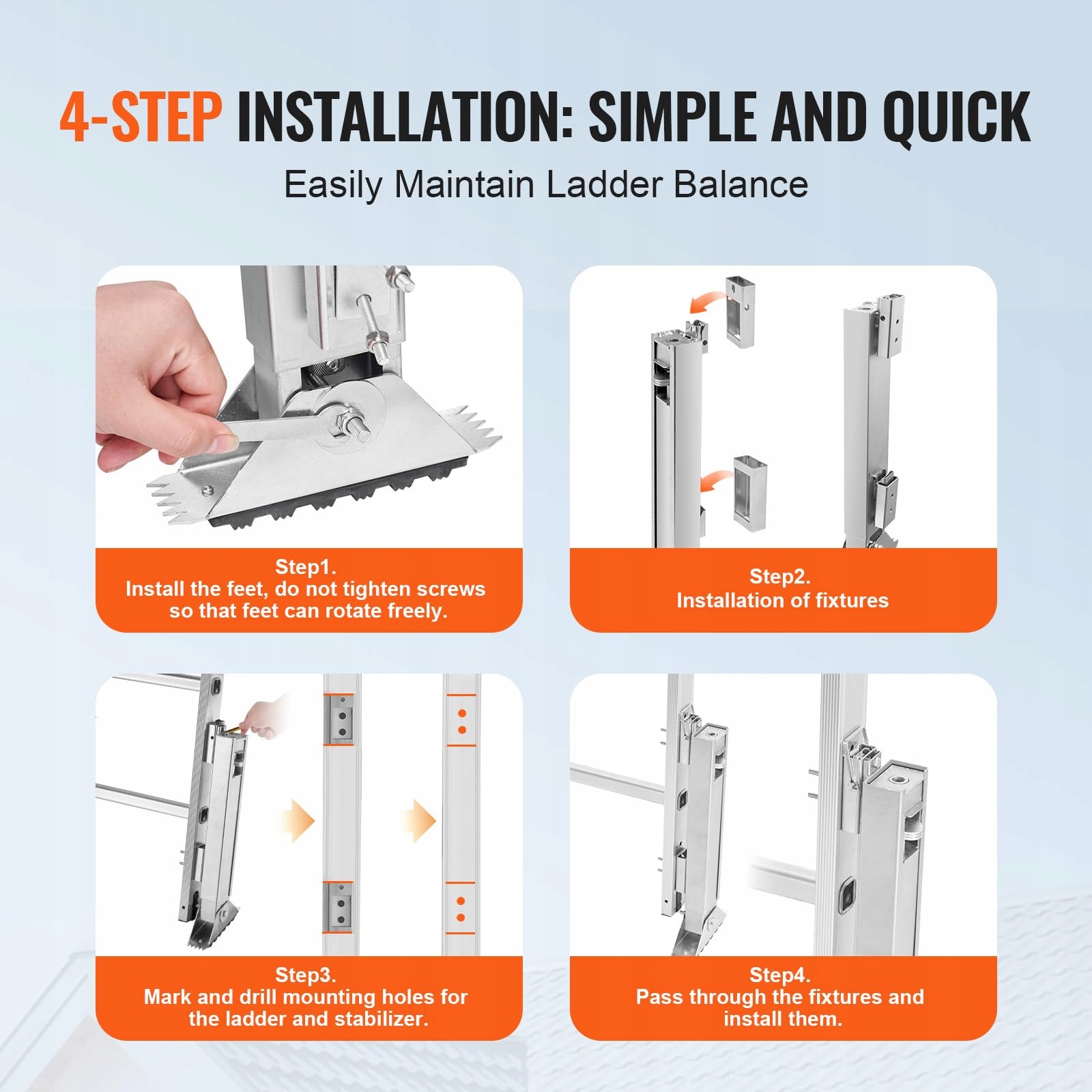 4-STEP INSTALLATION: SIMPLE AND QUICK

Easily Maintain Ladder Balance

Step1.
Install the feet, do not tighten screws so that feet can rotate freely.

Step2.
Installation of fixtures

Step3.
Mark and drill mounting holes for the ladder and stabilizer.

Step4.
Pass through the fixtures and install them.