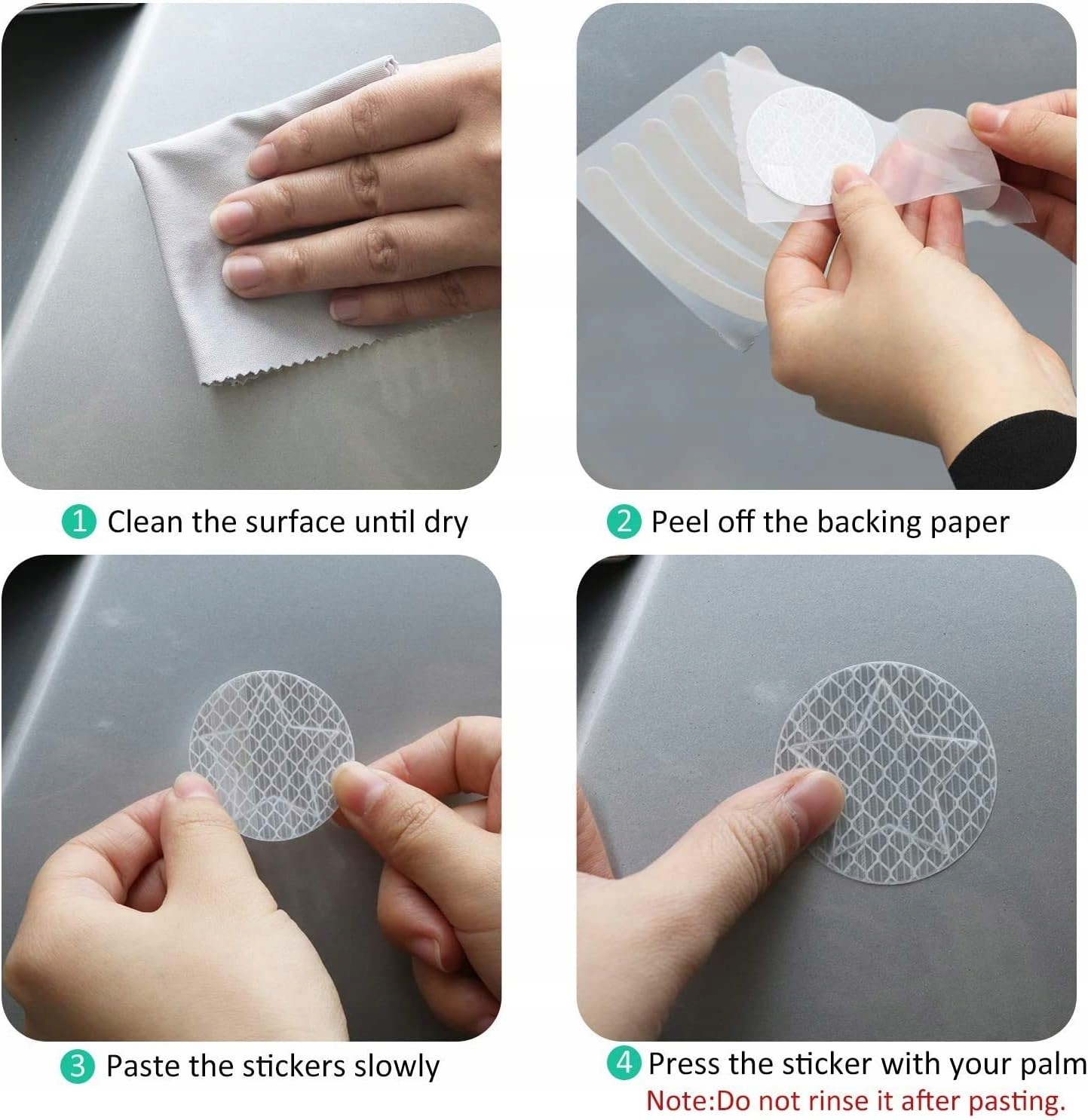 1 Clean the surface until dry

2 Peel off the backing paper

3 Paste the stickers slowly

4 Press the sticker with your palm
Note:Do not rinse it after pasting.