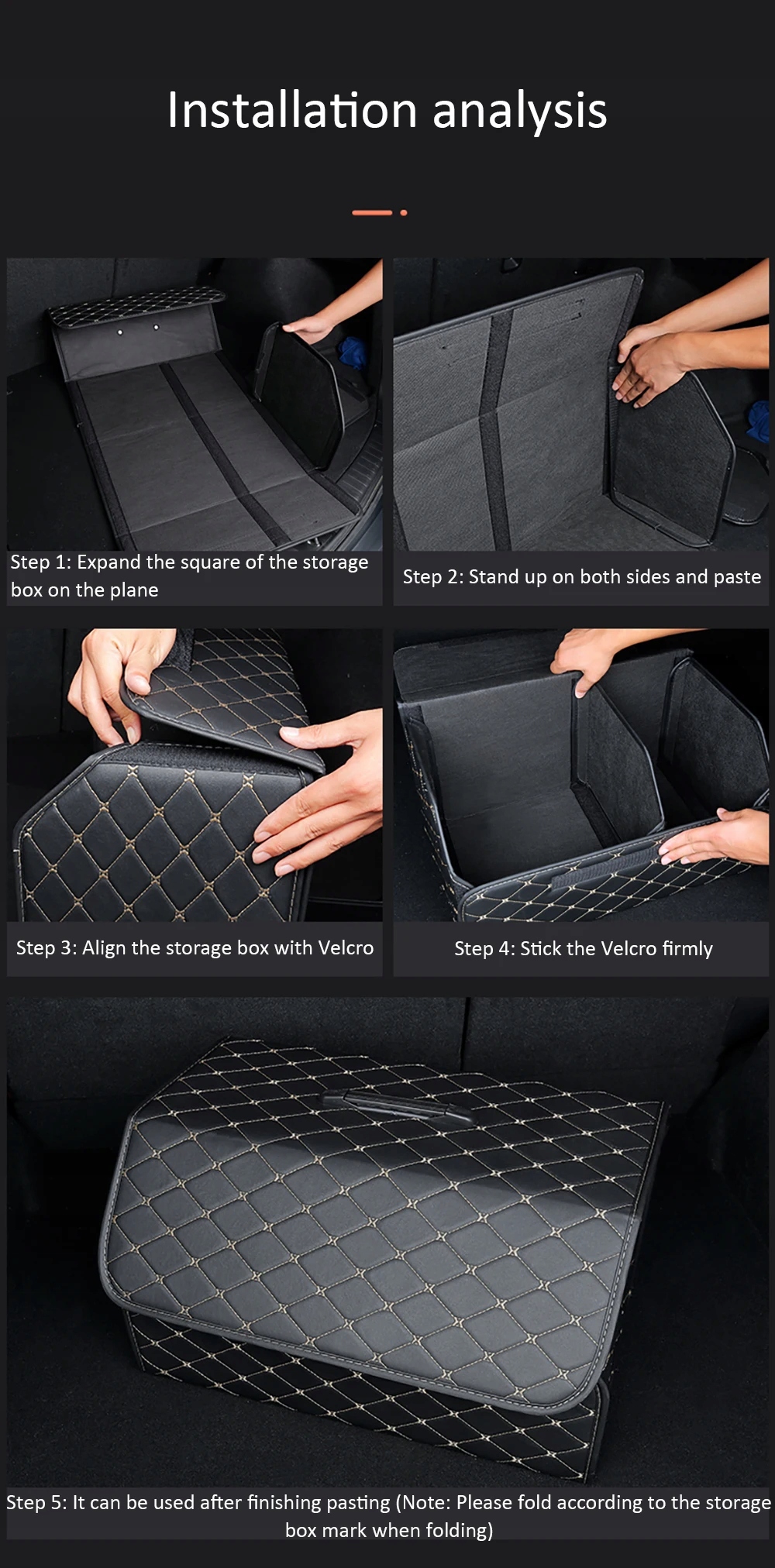 Installation analysis

Step 1: Expand the square of the storage box on the plane

Step 2: Stand up on both sides and paste

Step 3: Align the storage box with Velcro

Step 4: Stick the Velcro firmly

Step 5: It can be used after finishing pasting (Note: Please fold according to the storage box mark when folding)