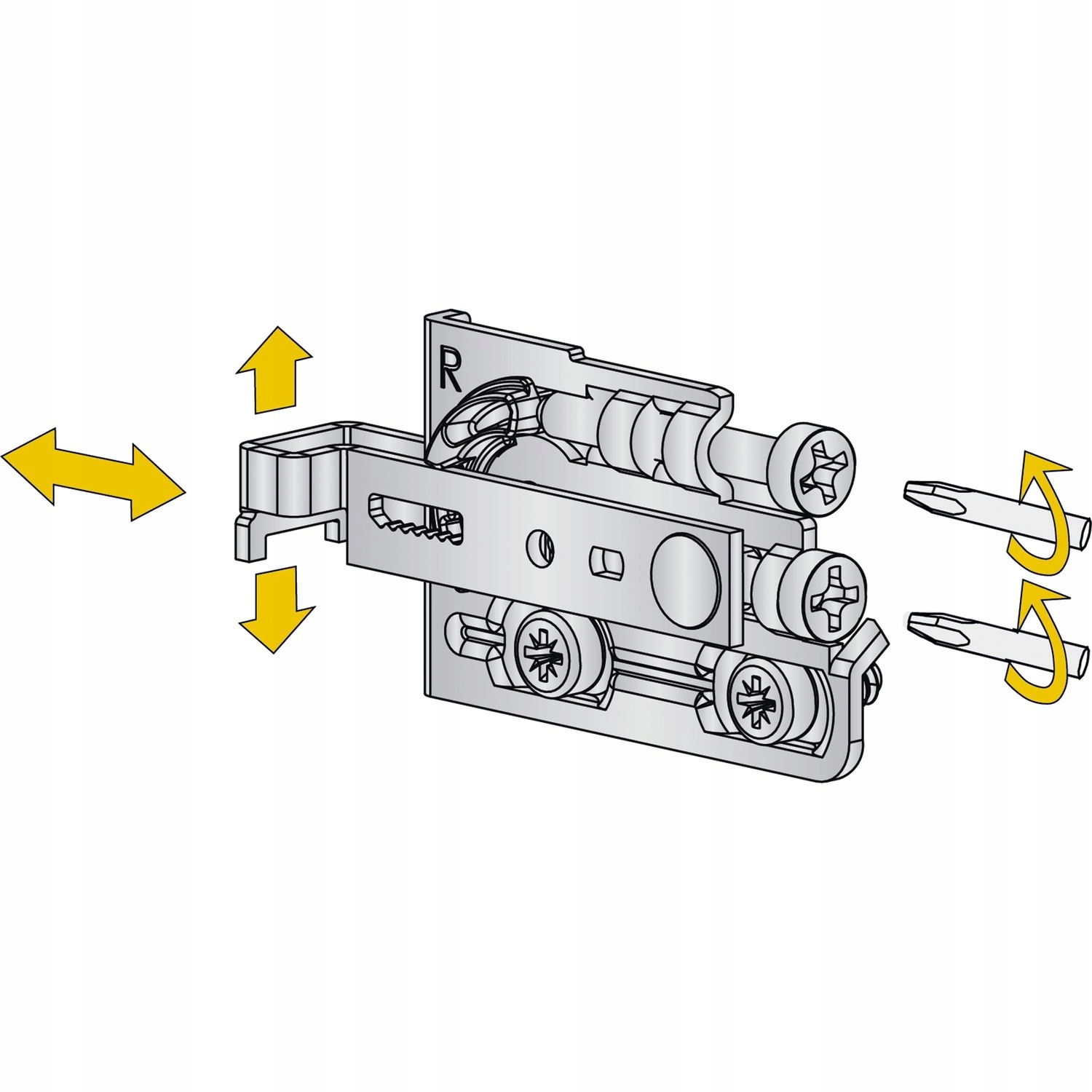 R