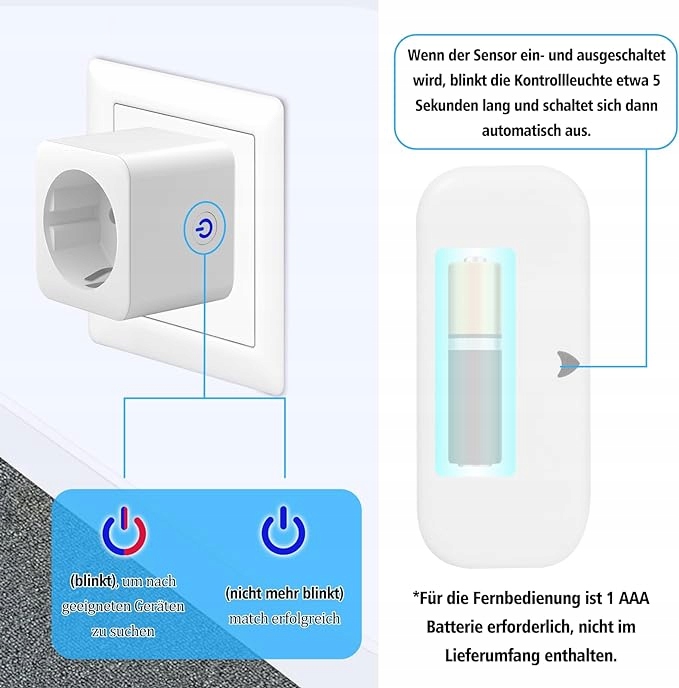 Wenn der Sensor ein- und ausgeschaltet wird, blinkt die Kontrollleuchte etwa 5 Sekunden lang und schaltet sich dann automatisch aus.

(blinkt), um nach geeigneten Geräten zu suchen

(nicht mehr blinkt) match erfolgreich

*Für die Fernbedienung ist 1 AAA Batterie erforderlich, nicht im Lieferumfang enthalten.