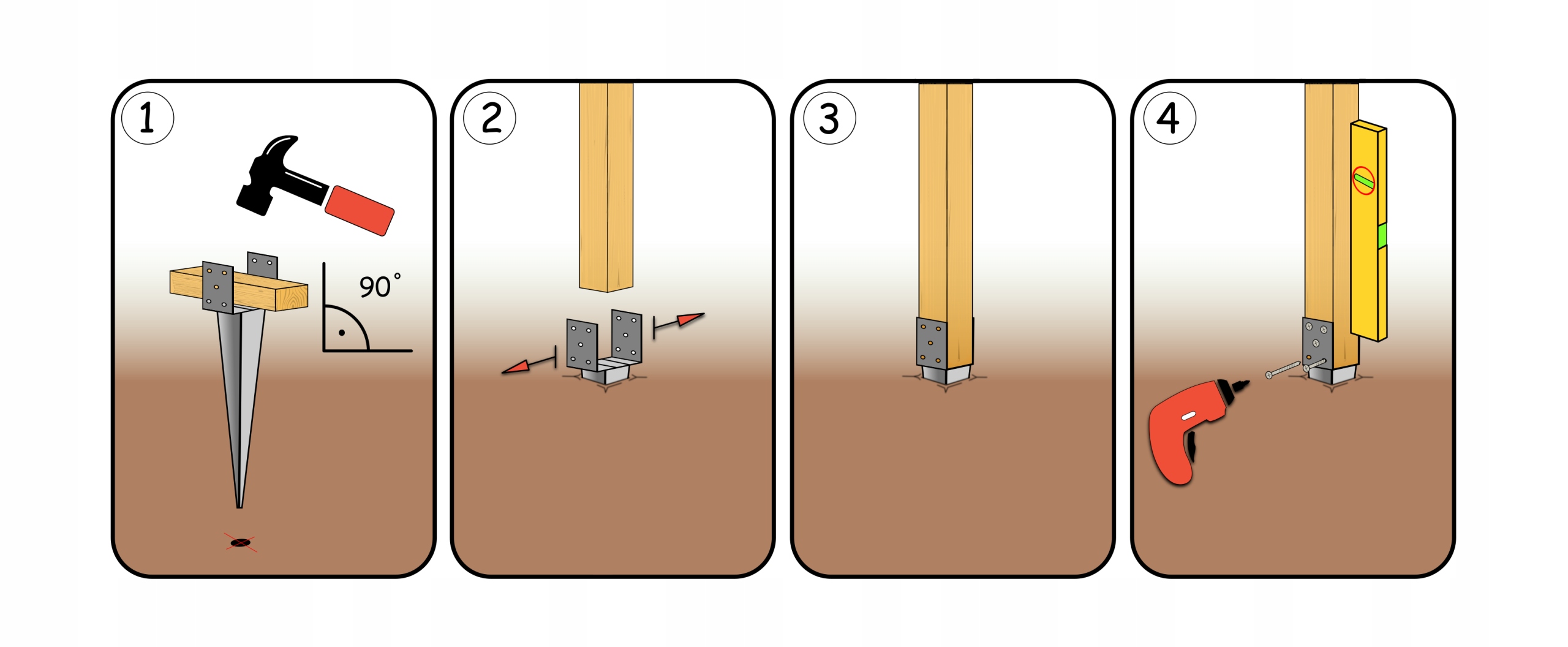 1

90°

2

3

4