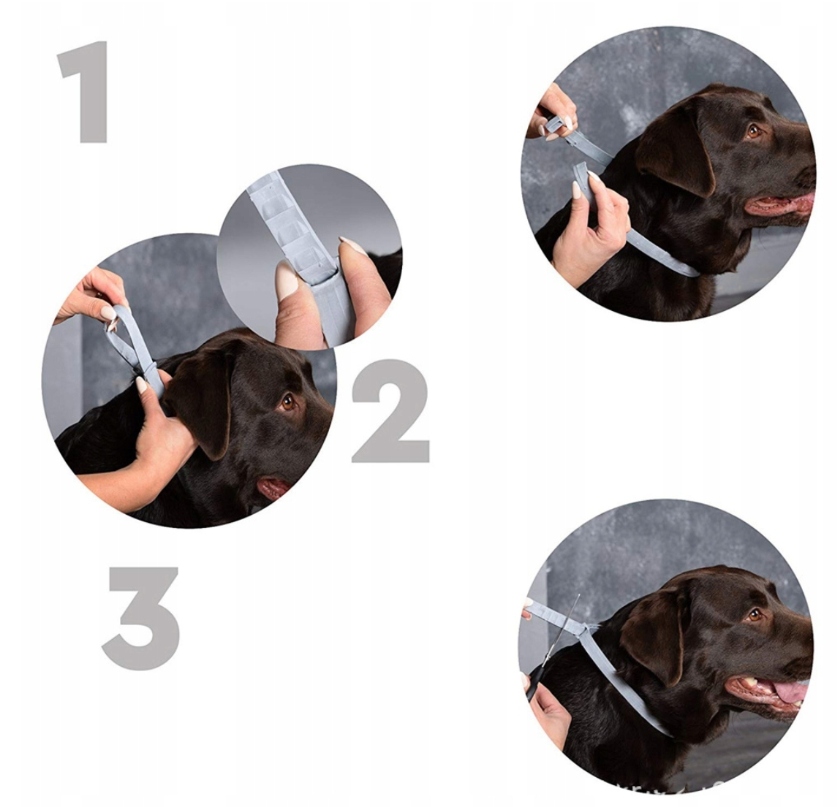 1

2

3