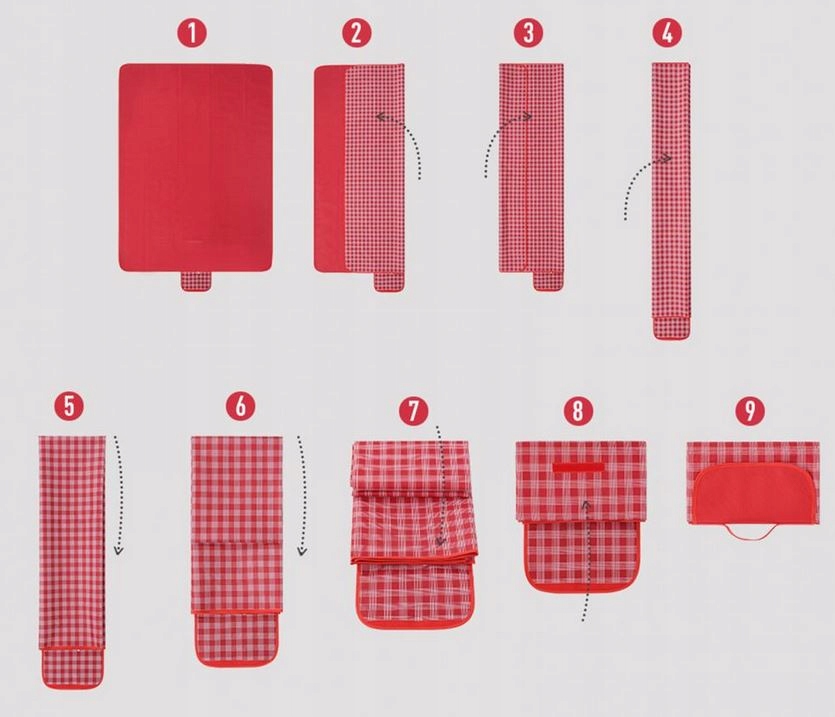 1
2
3
4
5
6
7
8
9