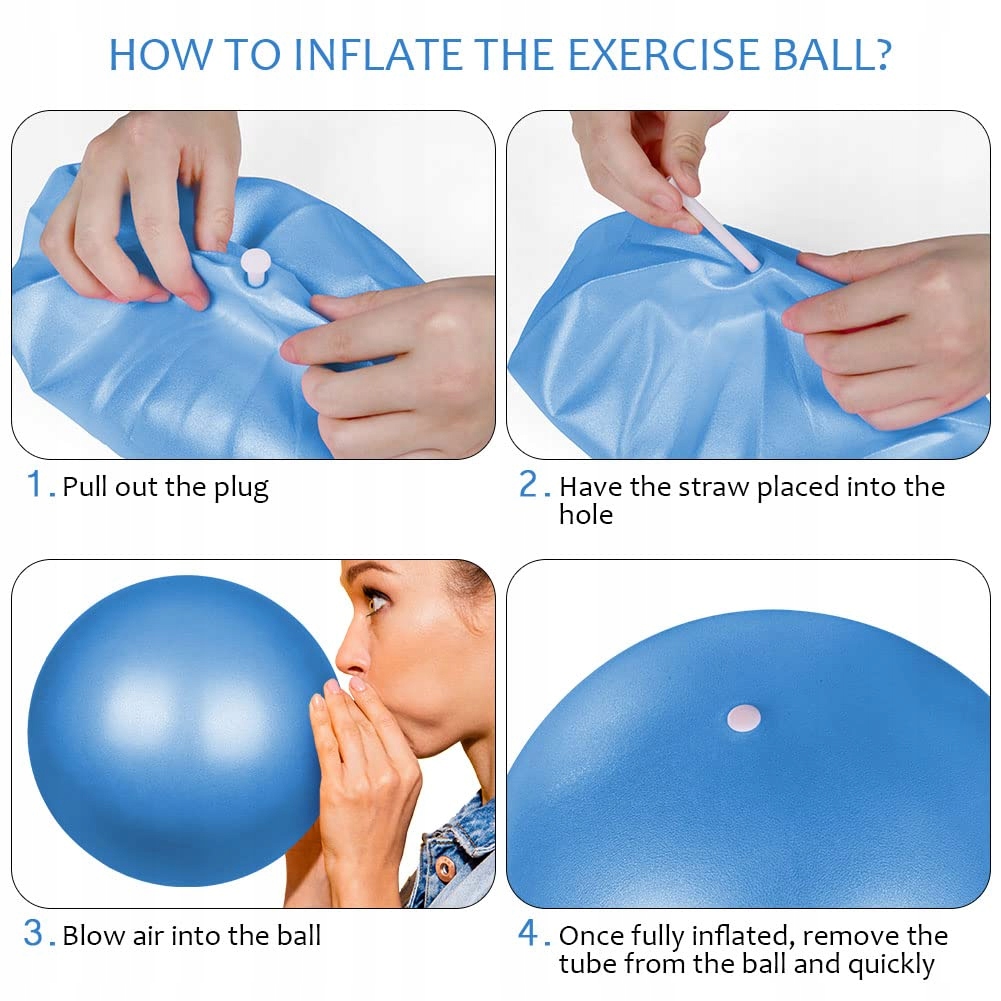 HOW TO INFLATE THE EXERCISE BALL?

1. Pull out the plug

2. Have the straw placed into the hole

3. Blow air into the ball

4. Once fully inflated, remove the tube from the ball and quickly