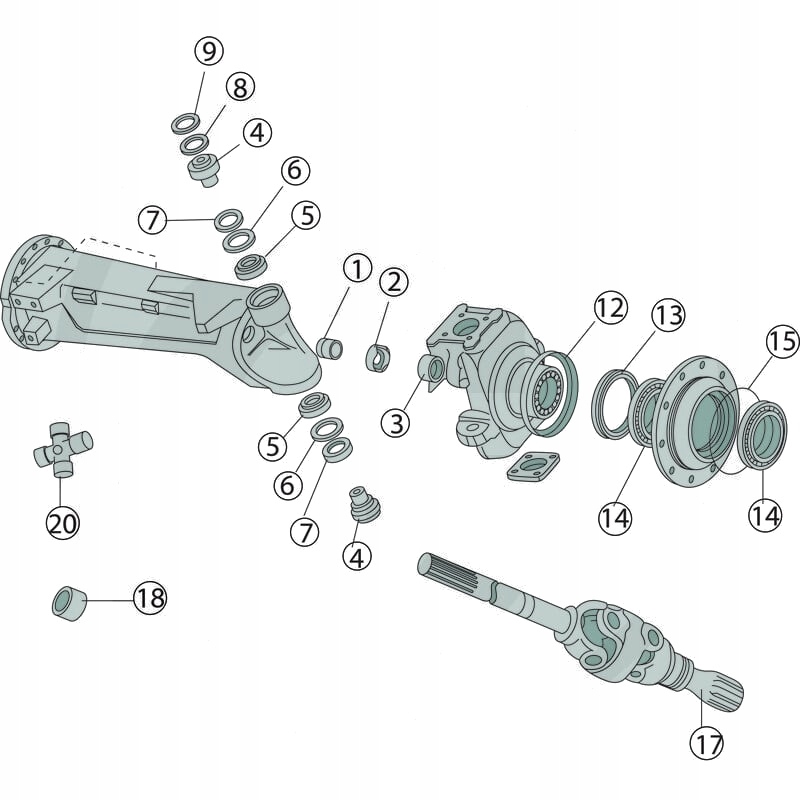 9
8
4
6
7
5
1
2
12
13
15
3
5
6
7
4
14
14
20
18
17