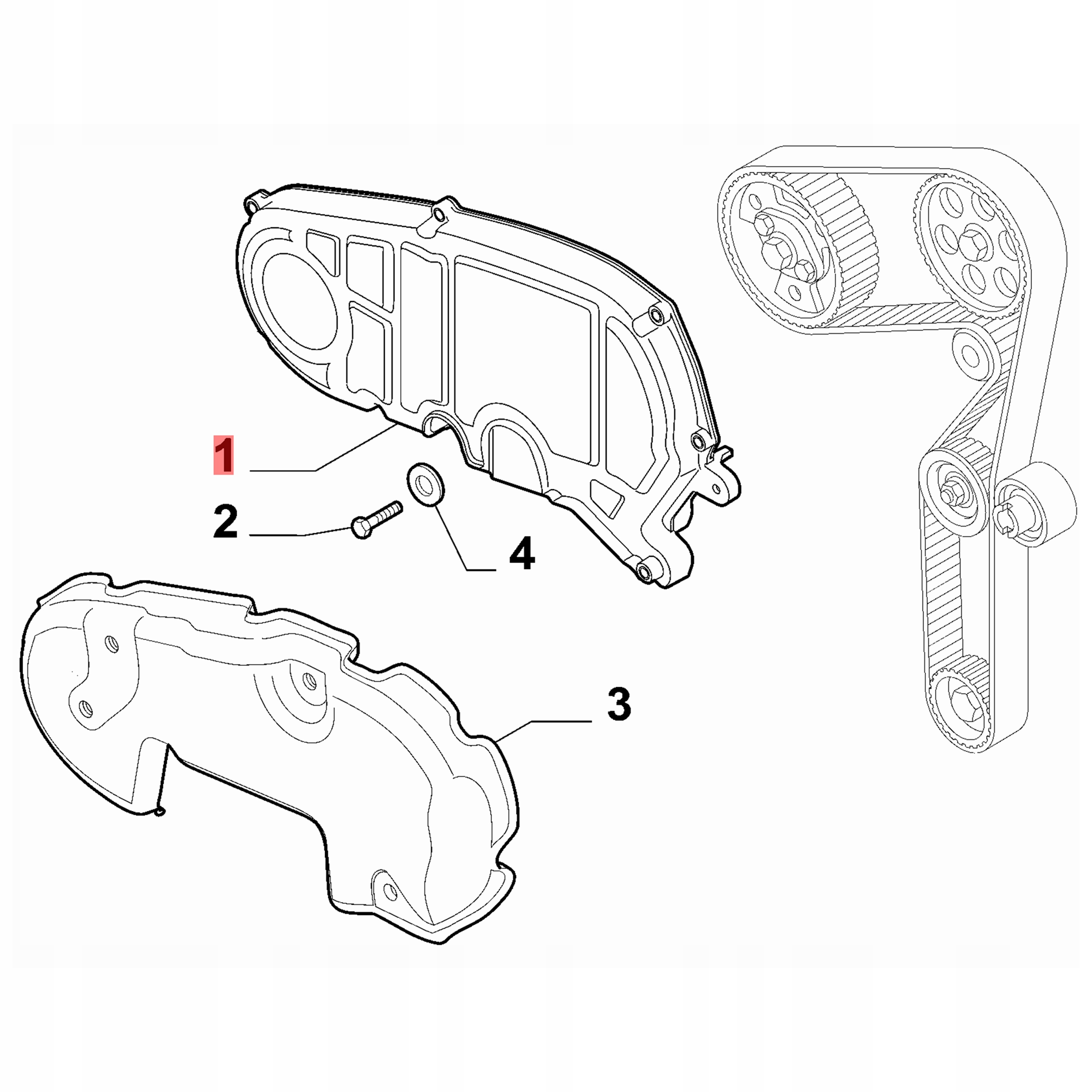 1
2
4
3