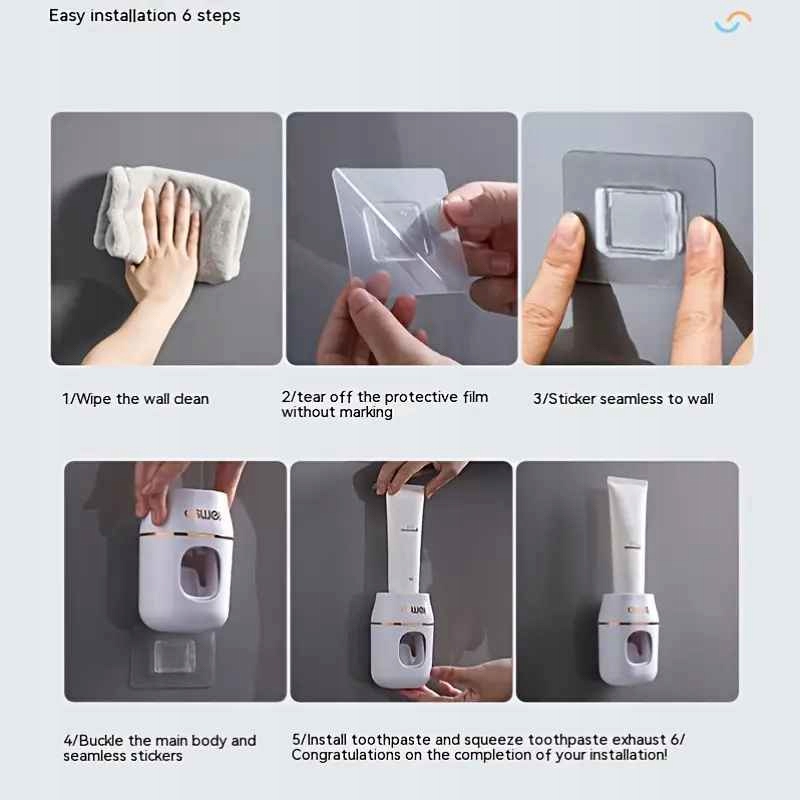 Easy installation 6 steps

1/Wipe the wall clean

2/tear off the protective film without marking

3/Sticker seamless to wall

4/Buckle the main body and seamless stickers

5/Install toothpaste and squeeze toothpaste exhaust 6/ Congratulations on the completion of your installation!