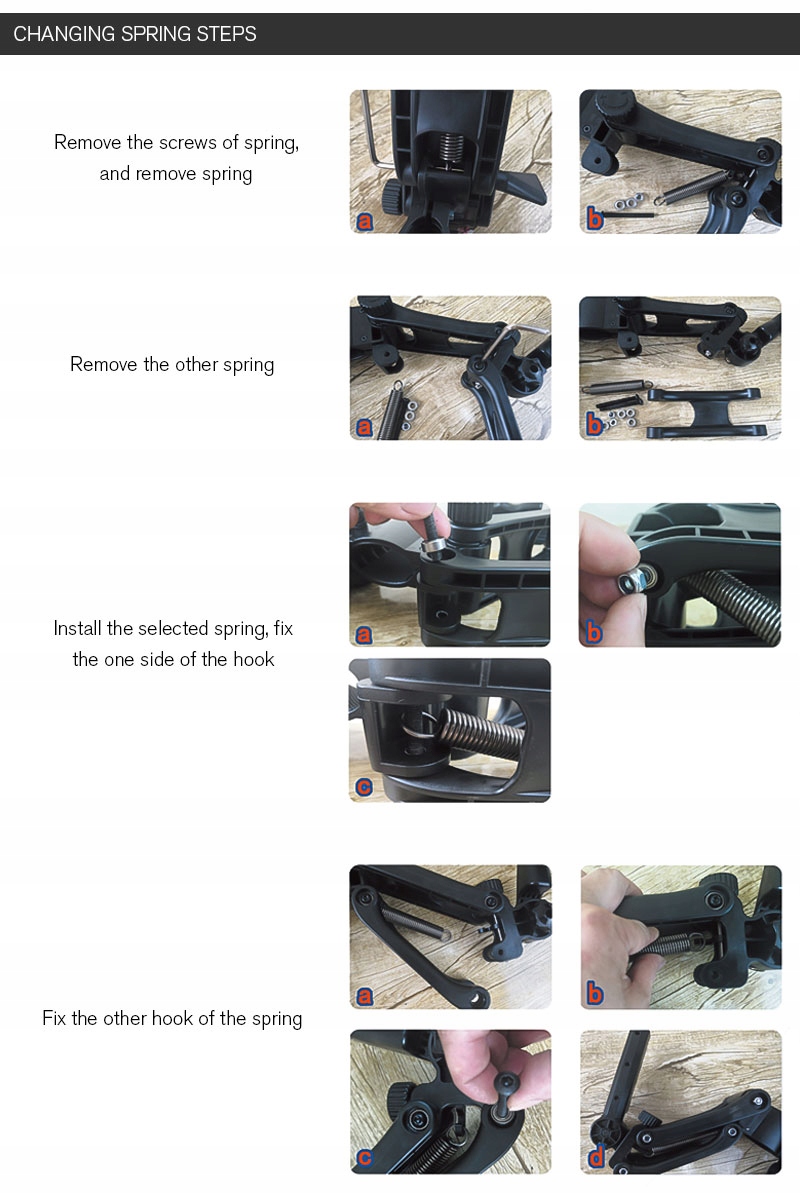 CHANGING SPRING STEPS

Remove the screws of spring, and remove spring

a

b

Remove the other spring

a

b

Install the selected spring, fix the one side of the hook

a

b

c

Fix the other hook of the spring

a

b

c

d