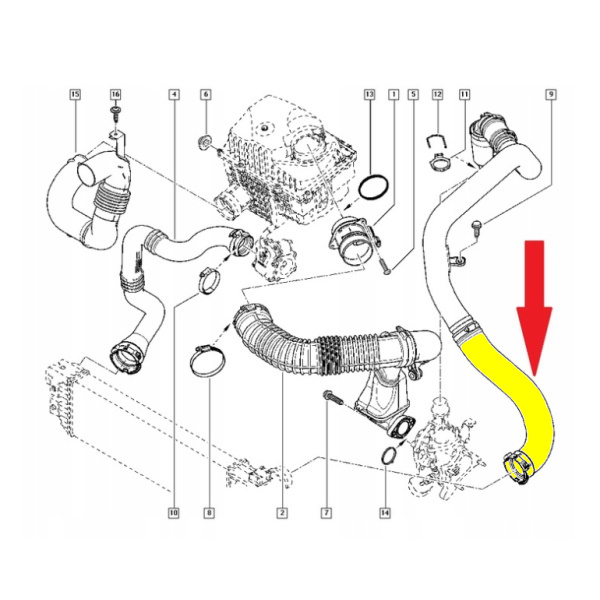 15
16
4
6
13
1
5
12
11
9
10
8
2
7
14