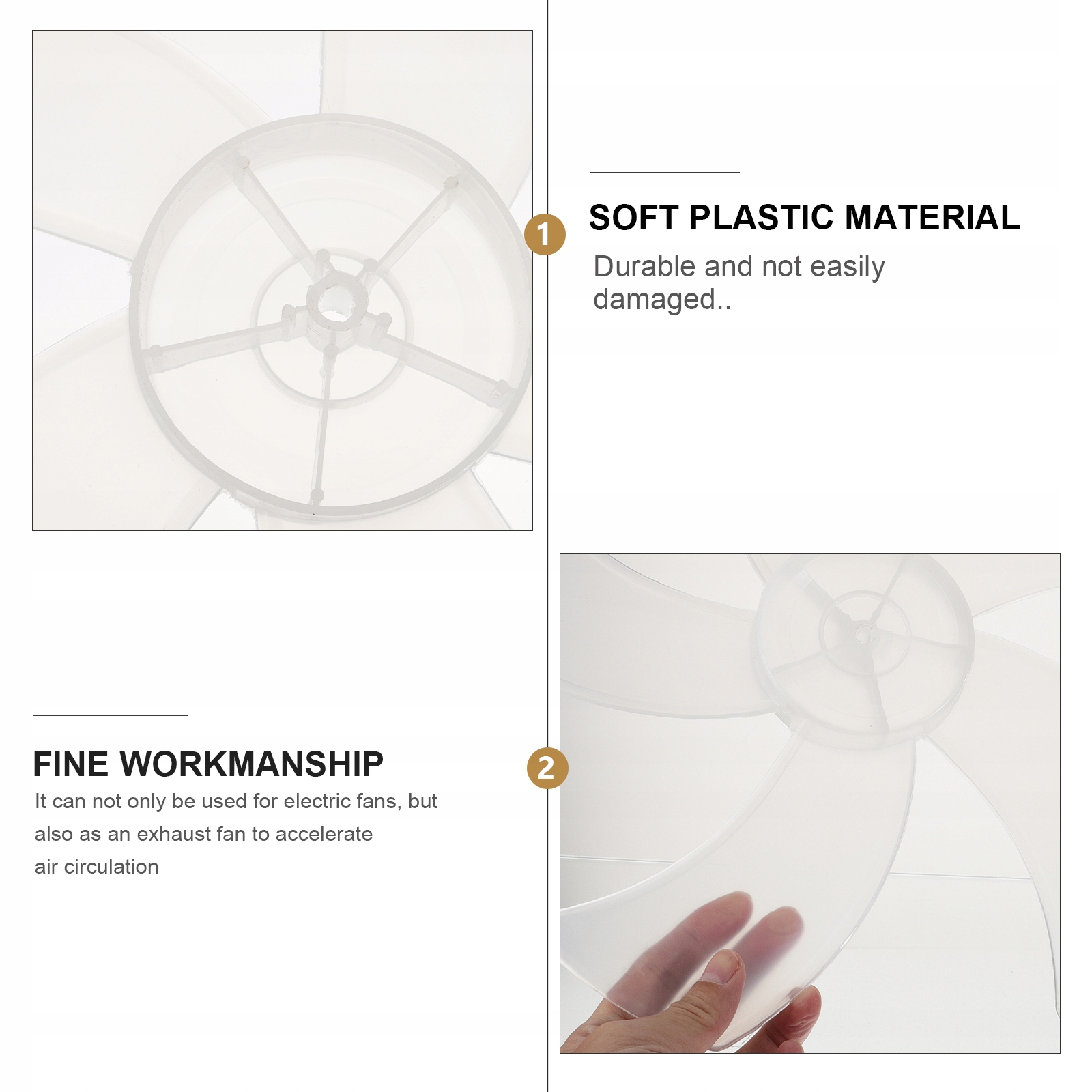 1

SOFT PLASTIC MATERIAL

Durable and not easily damaged..

FINE WORKMANSHIP

It can not only be used for electric fans, but also as an exhaust fan to accelerate air circulation

2